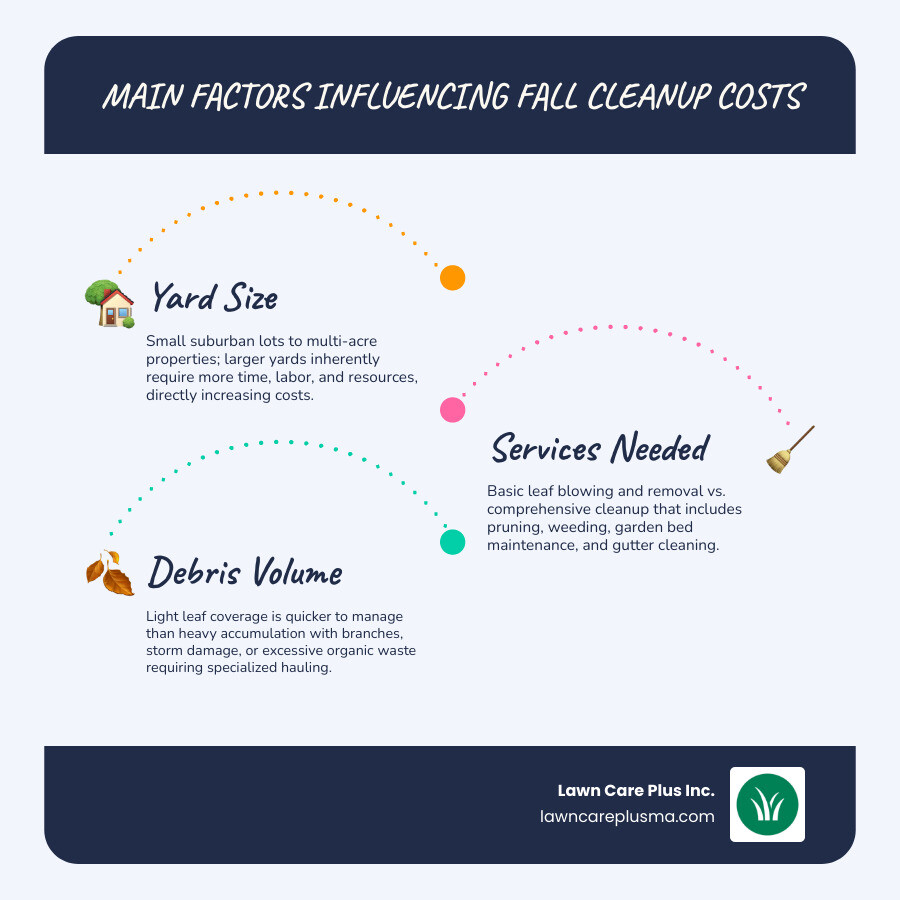 MAIN FACTORS INFLUENCING FALL CLEANUP COSTS

Yard Size

Small suburban lots to multi-acre properties; larger yards inherently require more time, labor, and resources, directly increasing costs.

Services Needed

Basic leaf blowing and removal vs. comprehensive cleanup that includes pruning, weeding, garden bed maintenance, and gutter cleaning.

Debris Volume

Light leaf coverage is quicker to manage than heavy accumulation with branches, storm damage, or excessive organic waste requiring specialized hauling.

Lawn Care Plus Inc.
lawncareplusma.com