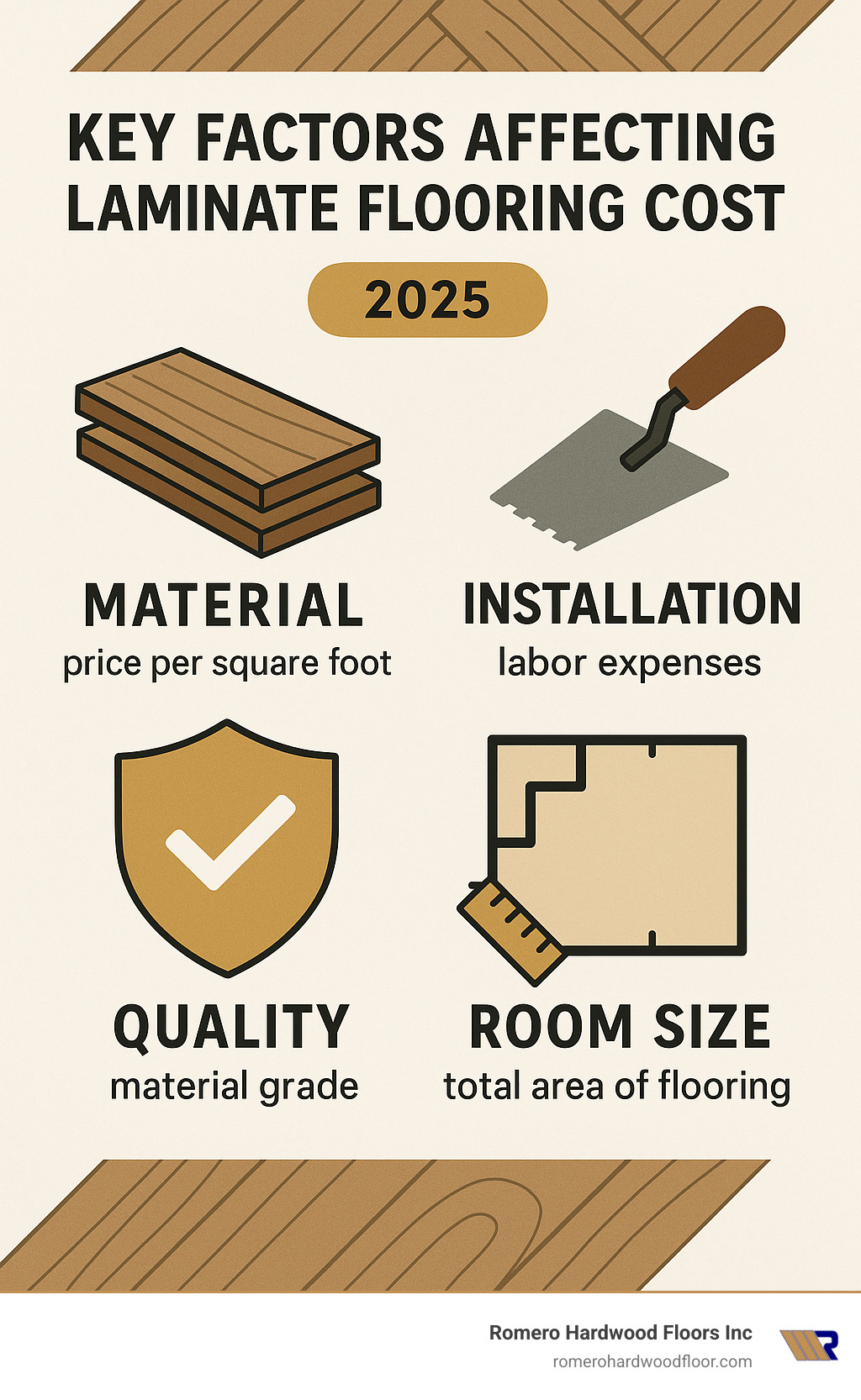 KEY FACTORS AFFECTING LAMINATE FLOORING COST

2025

MATERIAL
price per square foot

INSTALLATION
labor expenses

QUALITY
material grade

ROOM SIZE
total area of flooring

Romero Hardwood Floors Inc
romerohardwoodfloor.com