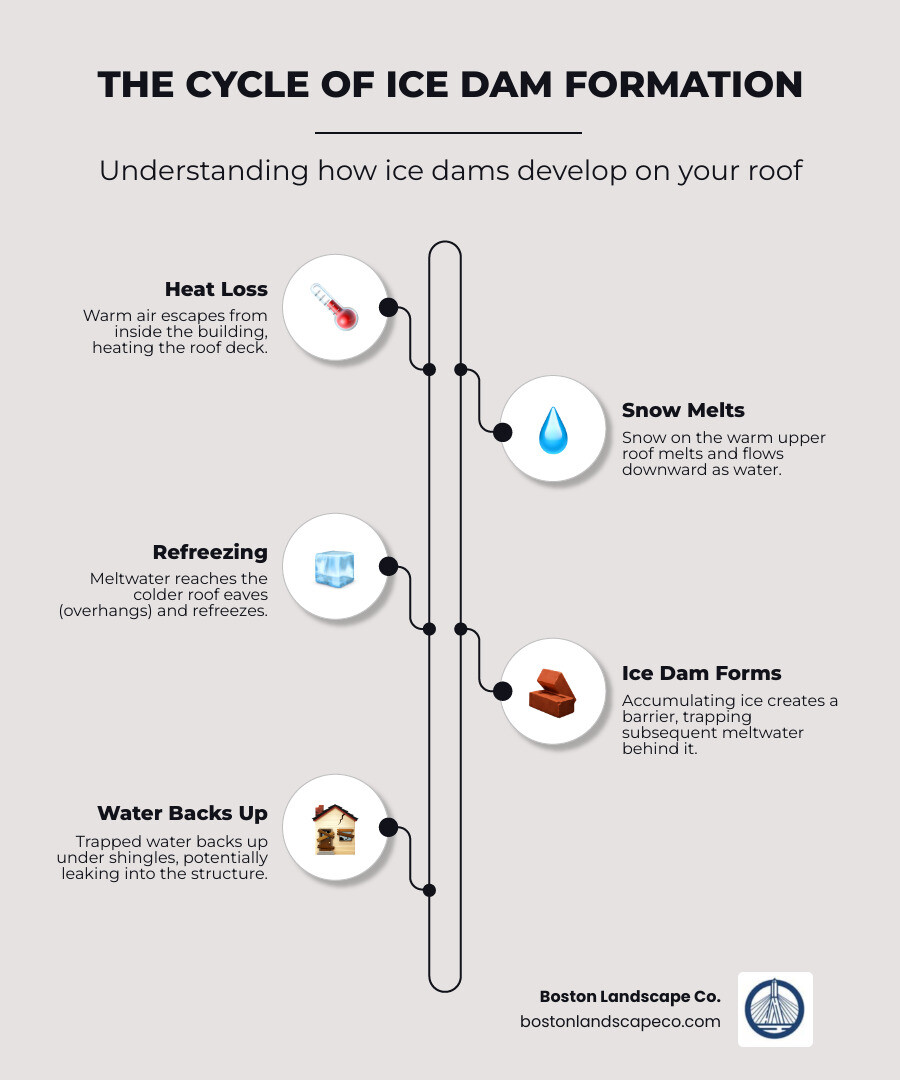 THE CYCLE OF ICE DAM FORMATION

Understanding how ice dams develop on your roof

Heat Loss
Warm air escapes from inside the building, heating the roof deck.

Snow Melts
Snow on the warm upper roof melts and flows downward as water.

Refreezing
Meltwater reaches the colder roof eaves (overhangs) and refreezes.

Ice Dam Forms
Accumulating ice creates a barrier, trapping subsequent meltwater behind it.

Water Backs Up
Trapped water backs up under shingles, potentially leaking into the structure.

Boston Landscape Co.
bostonlandscapeco.com