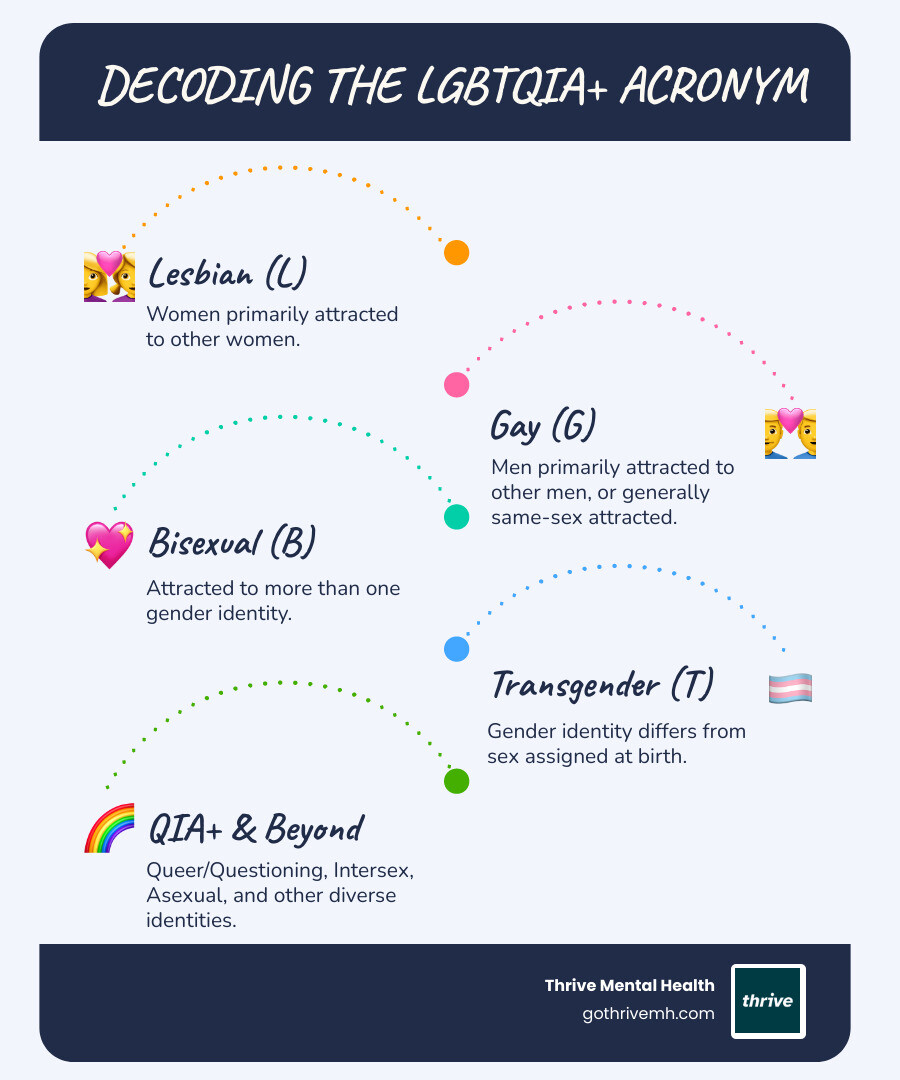 DECODING THE LGBTQIA+ ACRONYM

Lesbian (L)
Women primarily attracted to other women.

Gay (G)
Men primarily attracted to other men, or generally same-sex attracted.

Bisexual (B)
Attracted to more than one gender identity.

Transgender (T)
Gender identity differs from sex assigned at birth.

QIA+ & Beyond
Queer/Questioning, Intersex, Asexual, and other diverse identities.

Thrive Mental Health
gothrivemh.com
thrive