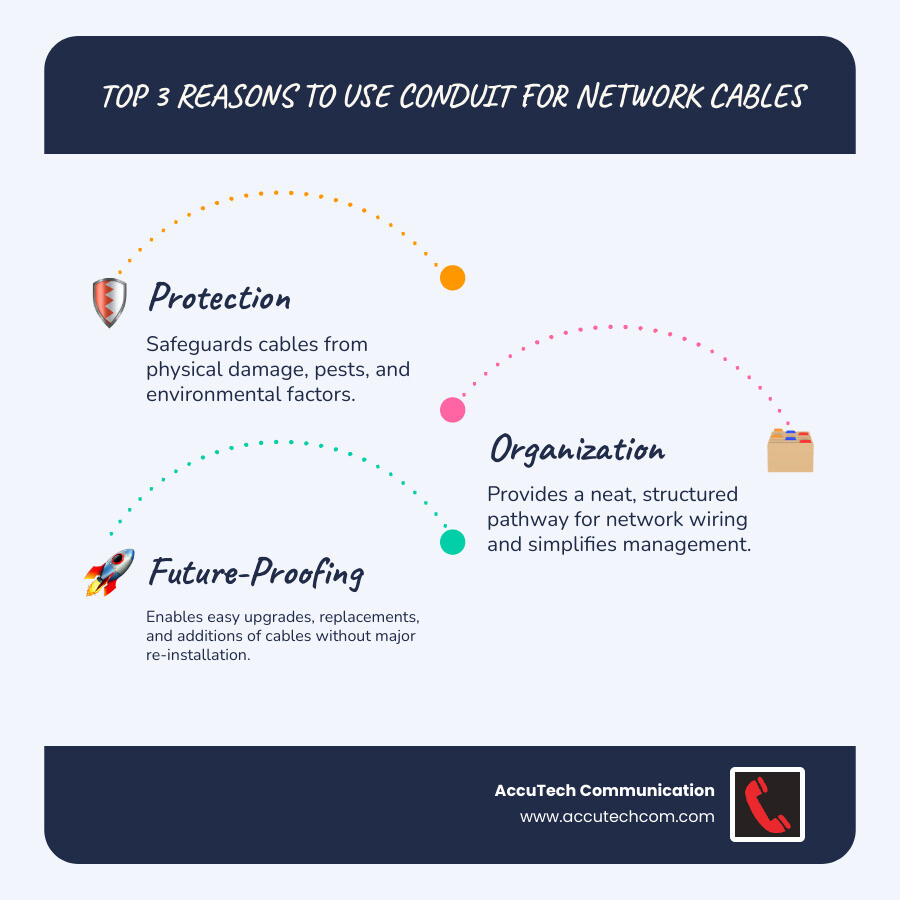 TOP 3 REASONS TO USE CONDUIT FOR NETWORK CABLES

Protection

Safeguards cables from physical damage, pests, and environmental factors.

Organization

Provides a neat, structured pathway for network wiring and simplifies management.

Future-Proofing

Enables easy upgrades, replacements, and additions of cables without major re-installation.

AccuTech Communication
www.accutechcom.com