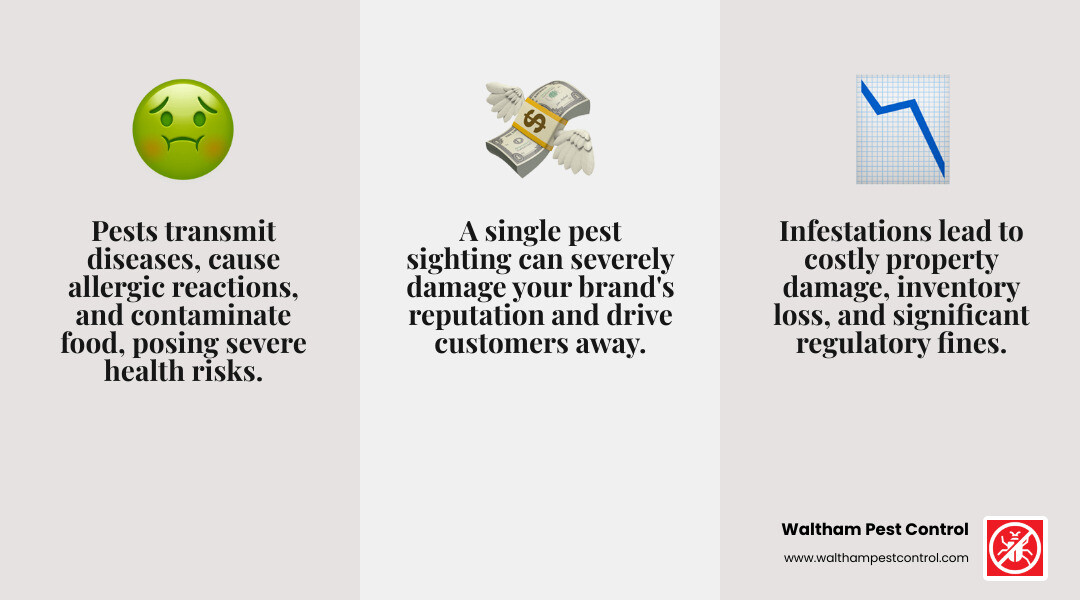 Pests transmit diseases, cause allergic reactions, and contaminate food, posing severe health risks.

A single pest sighting can severely damage your brand's reputation and drive customers away.

Infestations lead to costly property damage, inventory loss, and significant regulatory fines.

Waltham Pest Control

www.walthampestcontrol.com