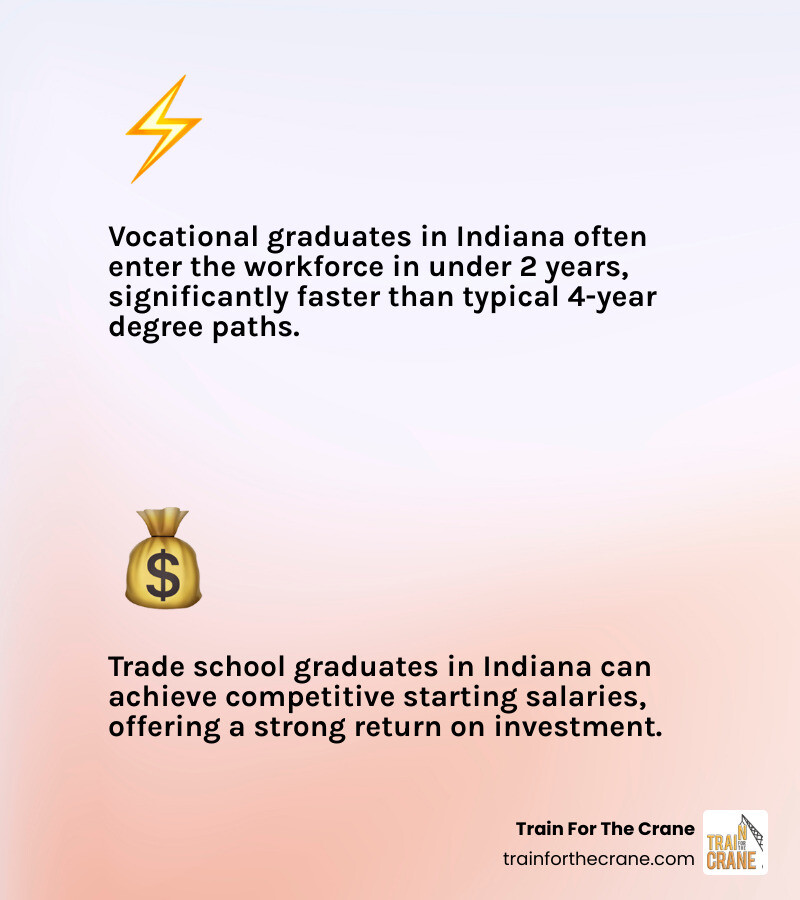 Vocational graduates in Indiana often enter the workforce in under 2 years, significantly faster than typical 4-year degree paths.

$

Trade school graduates in Indiana can achieve competitive starting salaries, offering a strong return on investment.

Train For The Crane
trainforthecrane.com

TRAIN FOR THE CRANE