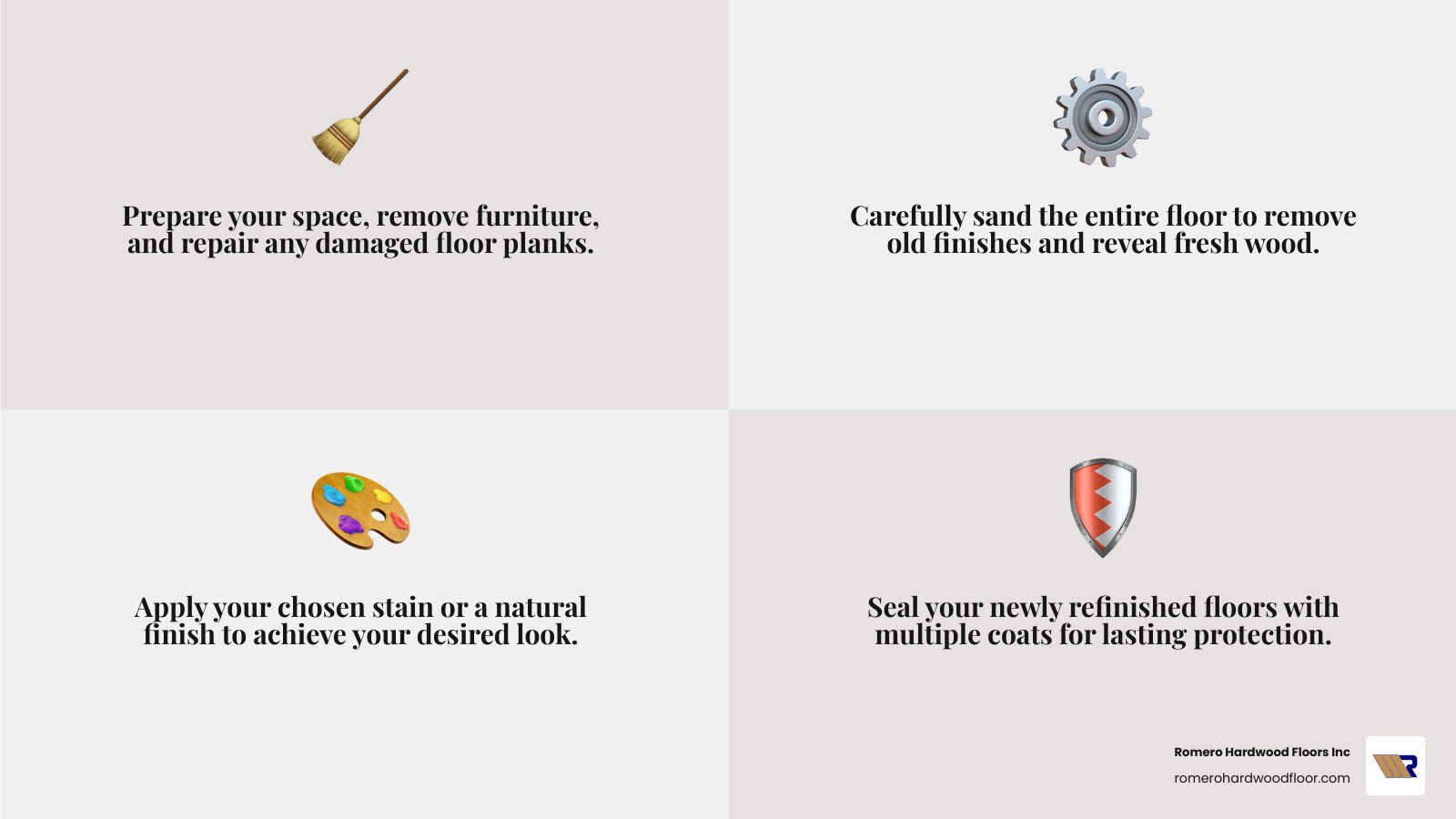 Prepare your space, remove furniture, and repair any damaged floor planks.

Carefully sand the entire floor to remove old finishes and reveal fresh wood.

Apply your chosen stain or a natural finish to achieve your desired look.

Seal your newly refinished floors with multiple coats for lasting protection.

Romero Hardwood Floors Inc
romerohardwoodfloor.com