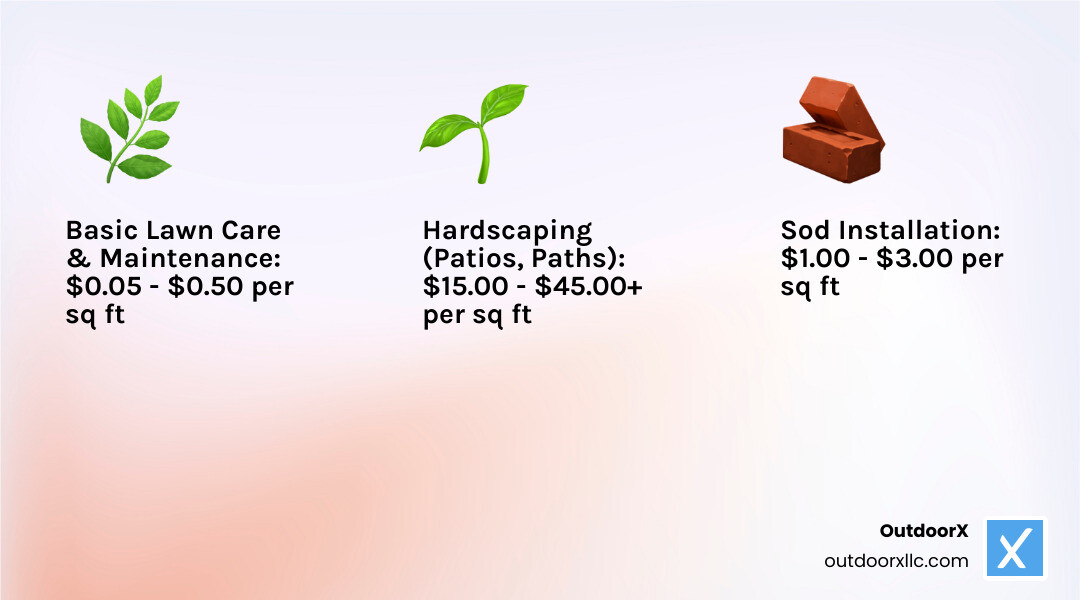 Basic Lawn Care & Maintenance: \$0.05 - \$0.50 per sq ft

Hardscaping (Patios, Paths): \$15.00 - \$45.00+ per sq ft

Sod Installation: \$1.00 - \$3.00 per sq ft

OutdoorX
outdoorxllc.com
X