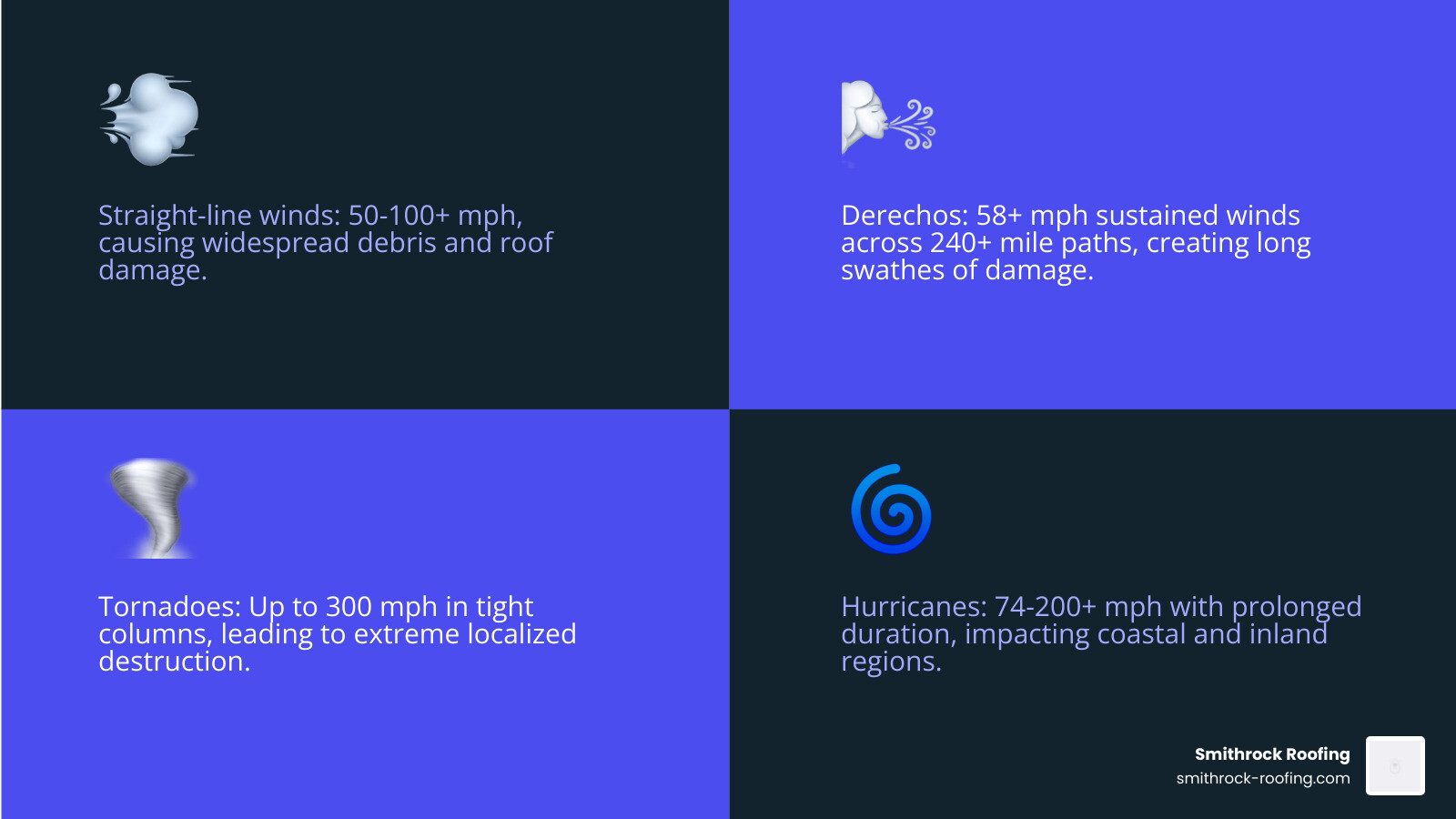 Straight-line winds: 50-100+ mph, causing widespread debris and roof damage.

Derechos: 58+ mph sustained winds across 240+ mile paths, creating long swathes of damage.

Tornadoes: Up to 300 mph in tight columns, leading to extreme localized destruction.

Hurricanes: 74-200+ mph with prolonged duration, impacting coastal and inland regions.

Smithrock Roofing
smithrock-roofing.com