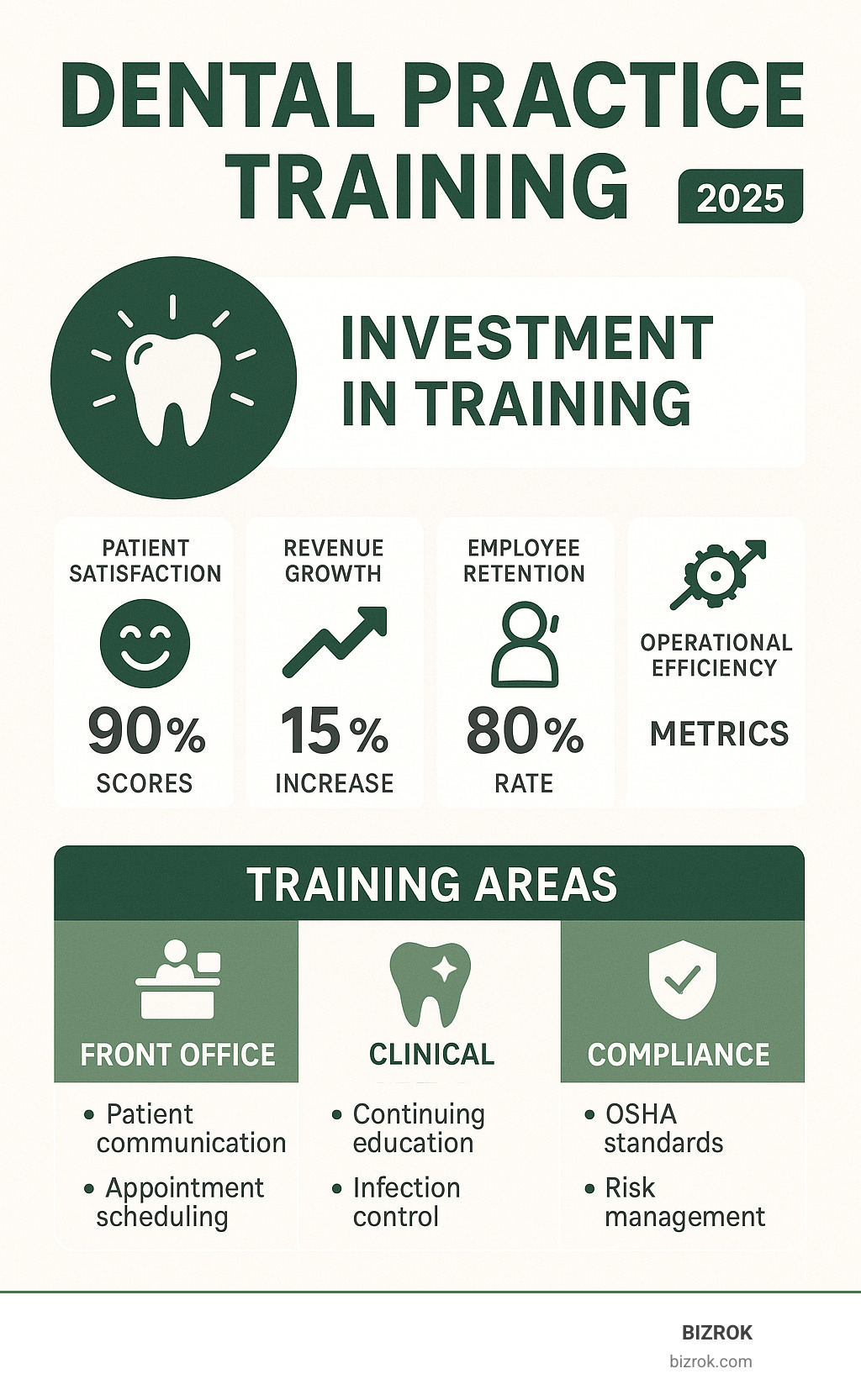 DENTAL PRACTICE TRAINING 2025

INVESTMENT IN TRAINING

PATIENT SATISFACTION
90%
SCORES

REVENUE GROWTH
15%
INCREASE

EMPLOYEE RETENTION
80%
RATE

OPERATIONAL EFFICIENCY
METRICS

TRAINING AREAS

FRONT OFFICE
• Patient communication
• Appointment scheduling

CLINICAL
• Continuing education
• Infection control

COMPLIANCE
• OSHA standards
• Risk management

BIZROK
bizrok.com