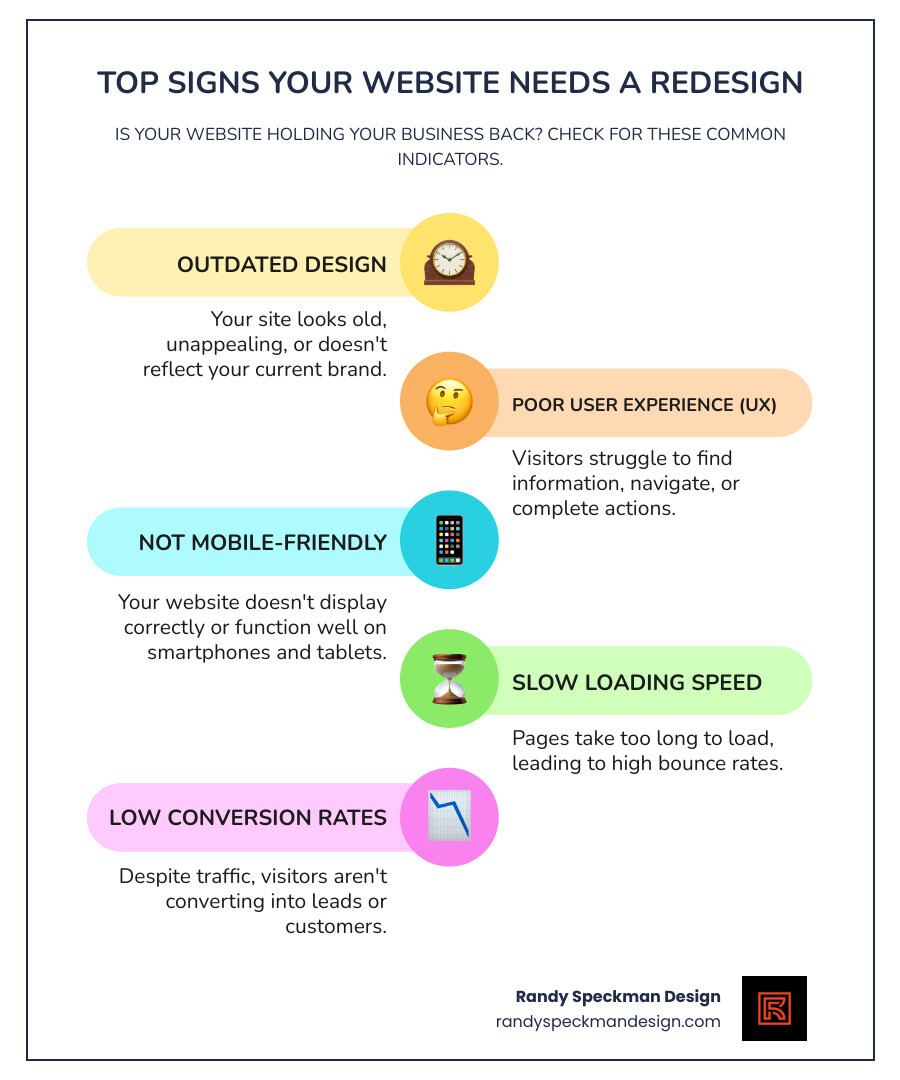 TOP SIGNS YOUR WEBSITE NEEDS A REDESIGN

IS YOUR WEBSITE HOLDING YOUR BUSINESS BACK? CHECK FOR THESE COMMON INDICATORS.

OUTDATED DESIGN

Your site looks old, unappealing, or doesn't reflect your current brand.

POOR USER EXPERIENCE (UX)

Visitors struggle to find information, navigate, or complete actions.

NOT MOBILE-FRIENDLY

Your website doesn't display correctly or function well on smartphones and tablets.

SLOW LOADING SPEED

Pages take too long to load, leading to high bounce rates.

LOW CONVERSION RATES

Despite traffic, visitors aren't converting into leads or customers.

Randy Speckman Design
randyspeckmandesign.com

R