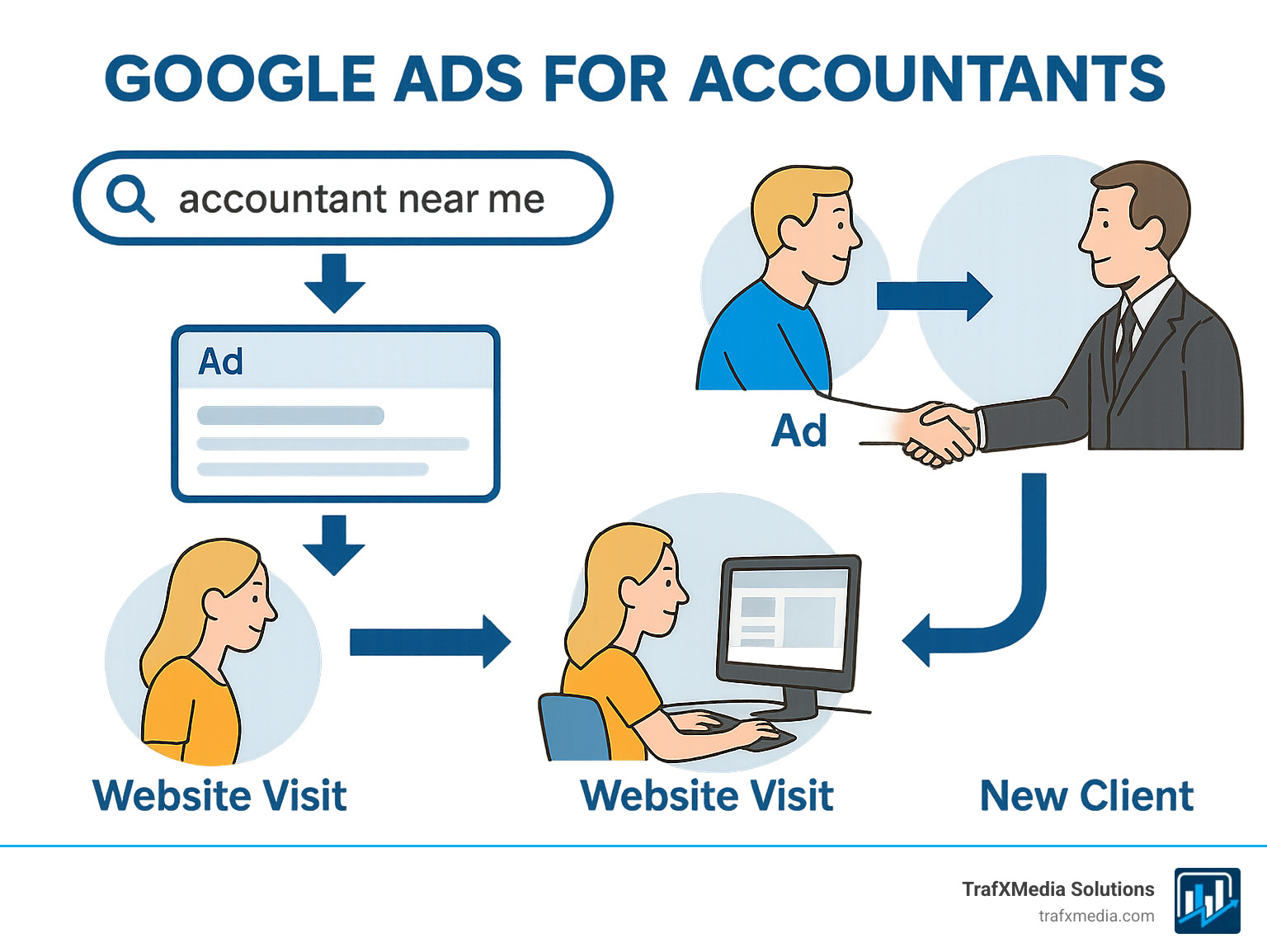 GOOGLE ADS FOR ACCOUNTANTS

accountant near me

Ad

Ad

Website Visit

Website Visit

New Client

TrafXMedia Solutions
trafxmedia.com