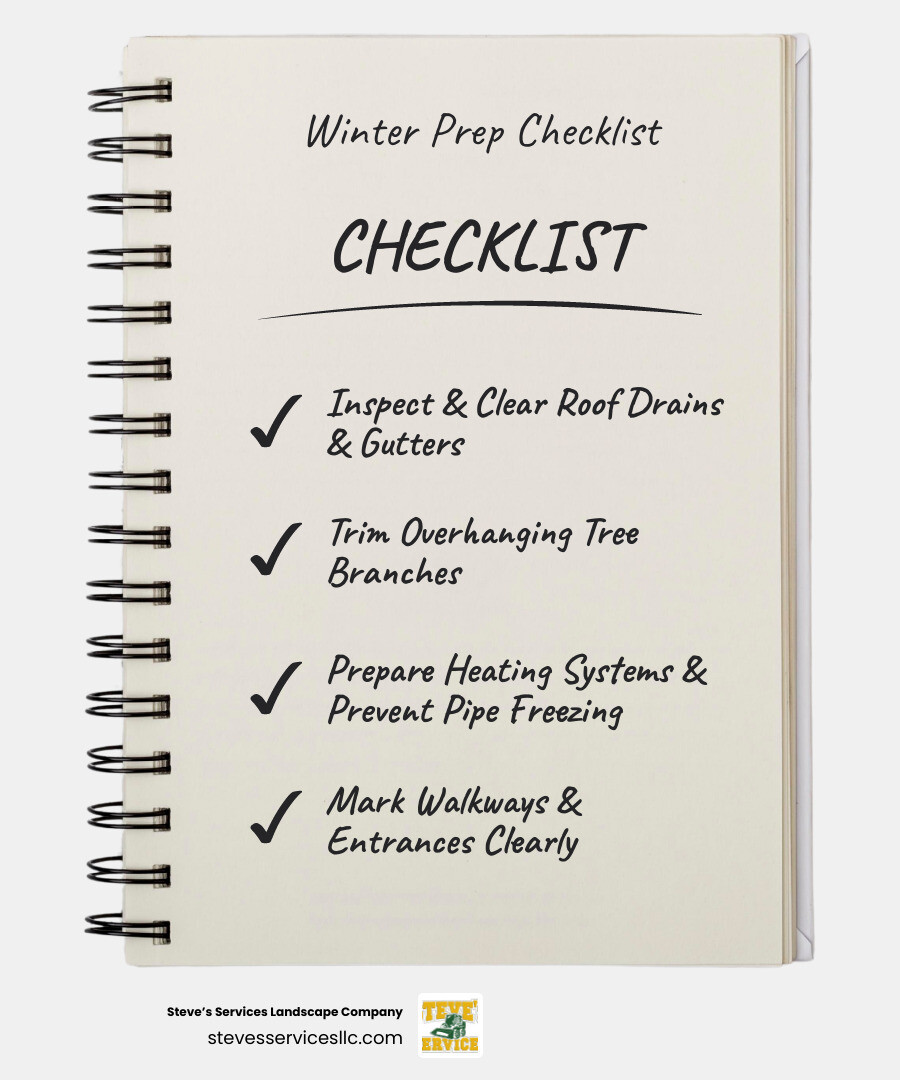 Winter Prep Checklist

CHECKLIST

✓ Inspect & Clear Roof Drains & Gutters

✓ Trim Overhanging Tree Branches

✓ Prepare Heating Systems & Prevent Pipe Freezing

✓ Mark Walkways & Entrances Clearly

Steve's Services Landscape Company
stevesservicesllc.com

TEVE'
ERVICE