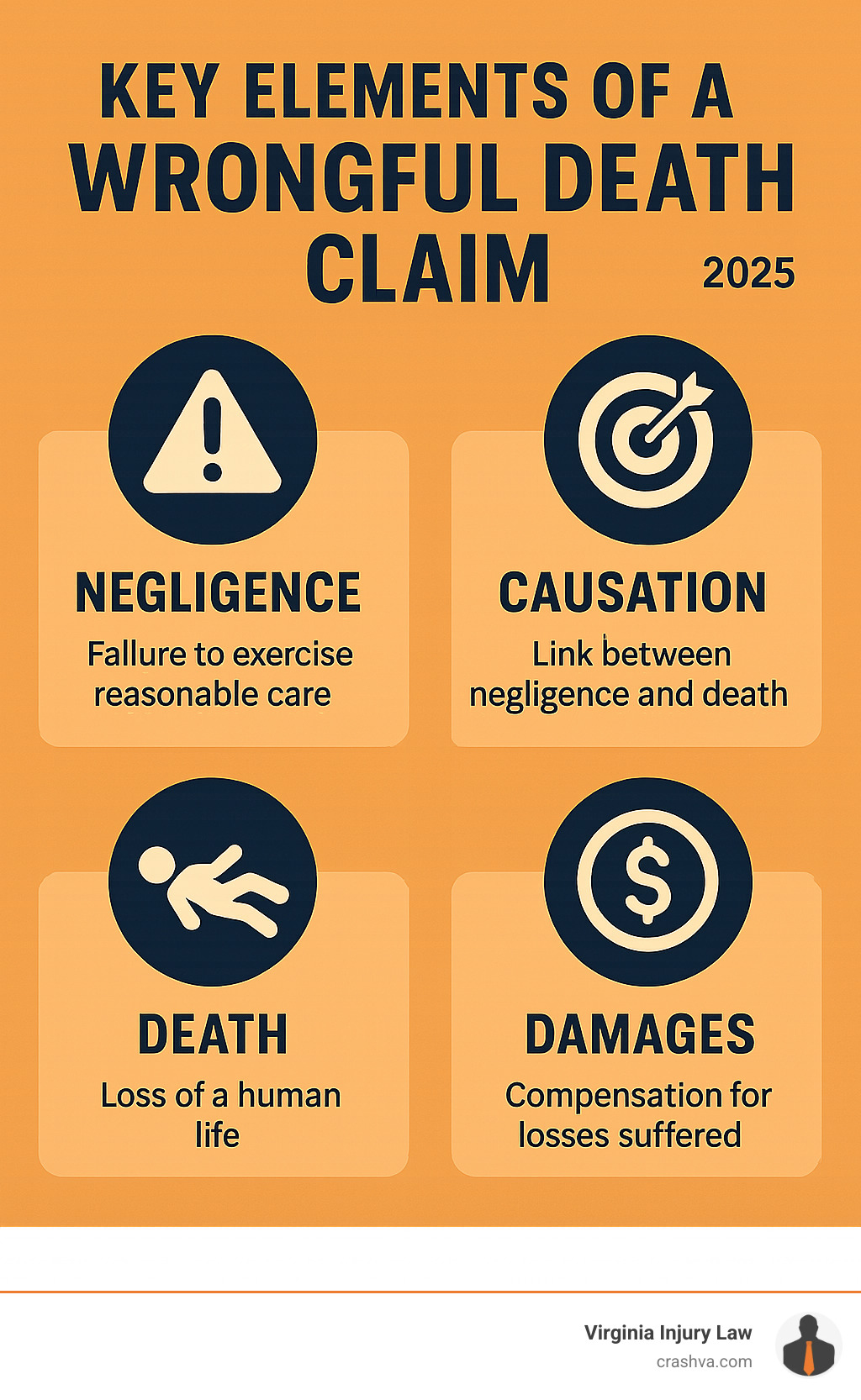 KEY ELEMENTS OF A WRONGFUL DEATH CLAIM

2025

NEGLIGENCE

Fallure to exercise reasonable care

CAUSATION

Link between negligence and death

DEATH

Loss of a human life

DAMAGES

Compensation for losses suffered

Virginia Injury Law
crashva.com