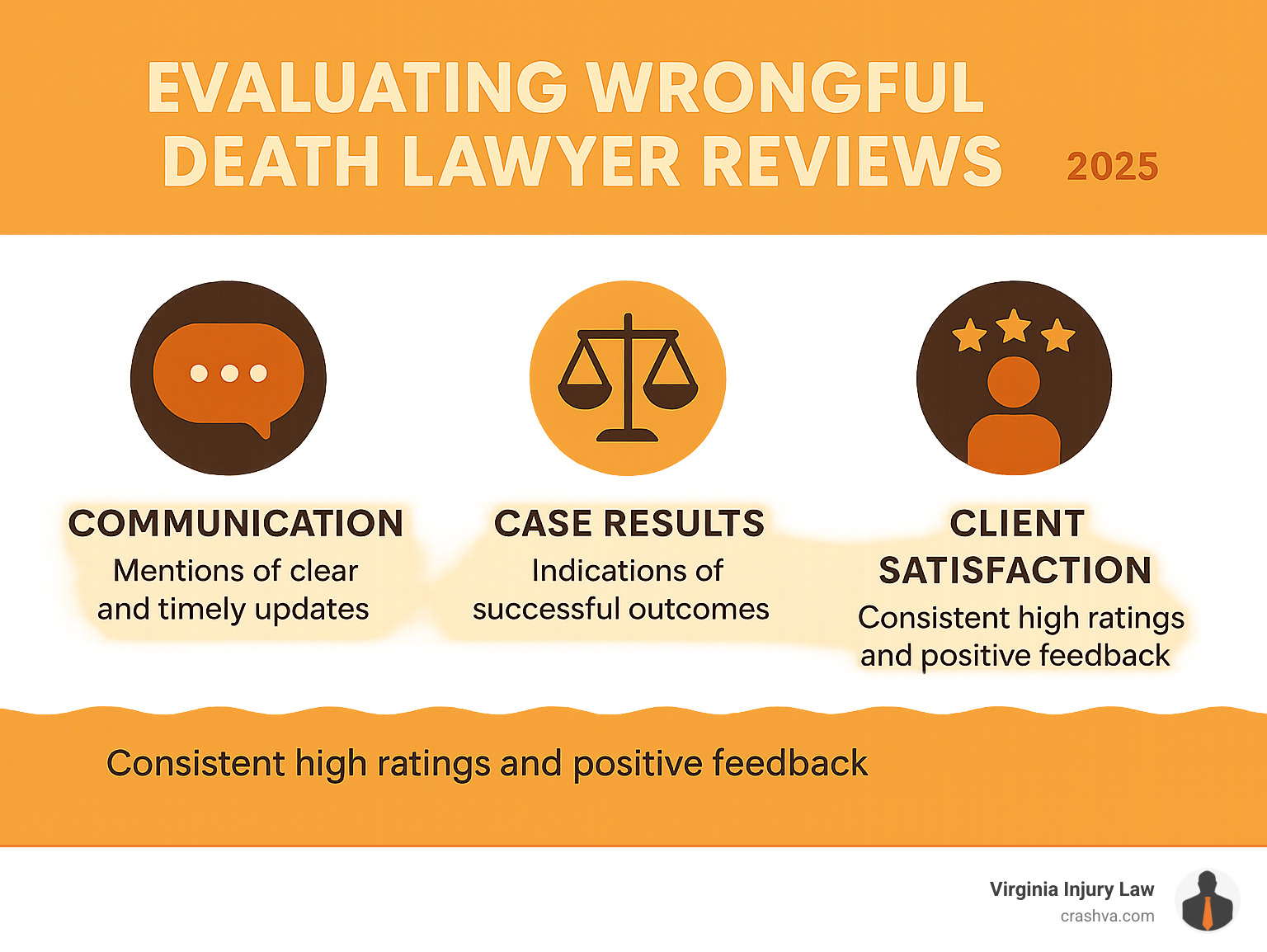 EVALUATING WRONGFUL DEATH LAWYER REVIEWS 2025

COMMUNICATION
Mentions of clear and timely updates

CASE RESULTS
Indications of successful outcomes

CLIENT SATISFACTION
Consistent high ratings and positive feedback

Consistent high ratings and positive feedback

Virginia Injury Law
crashva.com