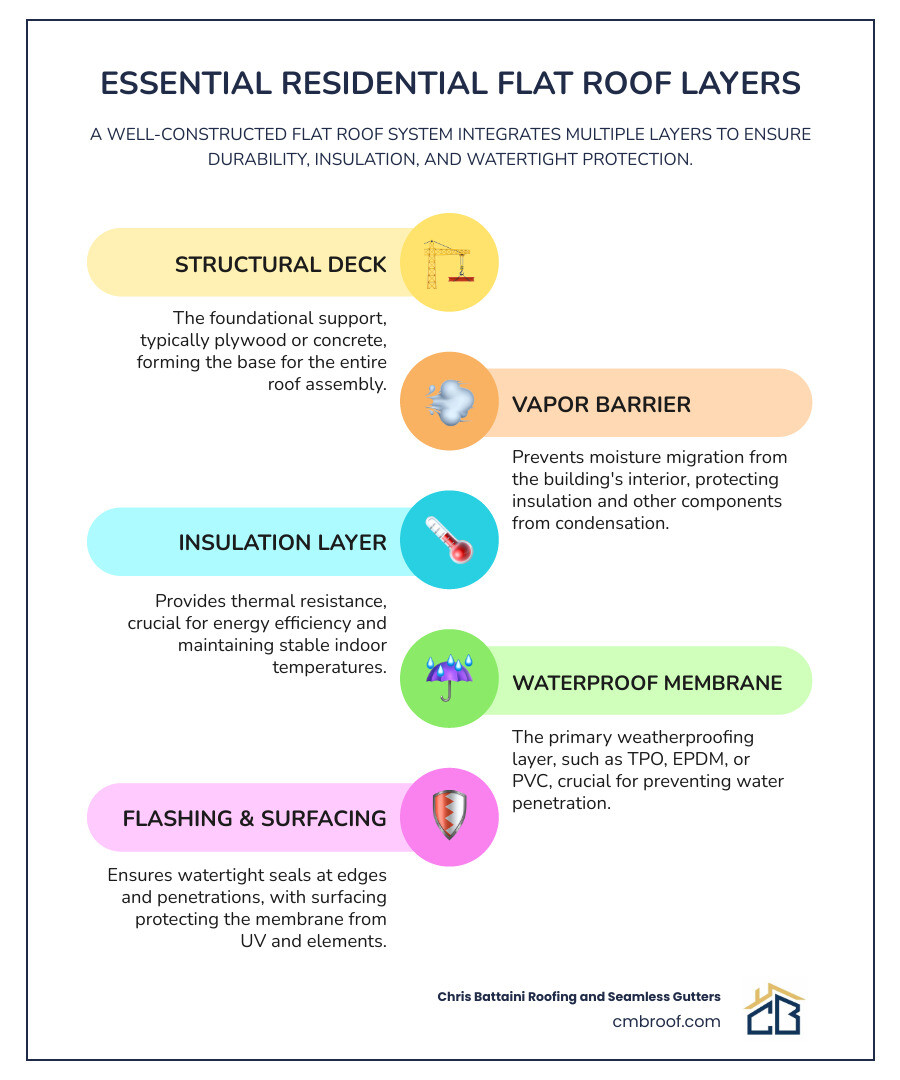 ESSENTIAL RESIDENTIAL FLAT ROOF LAYERS

A WELL-CONSTRUCTED FLAT ROOF SYSTEM INTEGRATES MULTIPLE LAYERS TO ENSURE DURABILITY, INSULATION, AND WATERTIGHT PROTECTION.

STRUCTURAL DECK

The foundational support, typically plywood or concrete, forming the base for the entire roof assembly.

VAPOR BARRIER

Prevents moisture migration from the building's interior, protecting insulation and other components from condensation.

INSULATION LAYER

Provides thermal resistance, crucial for energy efficiency and maintaining stable indoor temperatures.

WATERPROOF MEMBRANE

The primary weatherproofing layer, such as TPO, EPDM, or PVC, crucial for preventing water penetration.

FLASHING & SURFACING

Ensures watertight seals at edges and penetrations, with surfacing protecting the membrane from UV and elements.

Chris Battaini Roofing and Seamless Gutters
cmbroof.com
CB