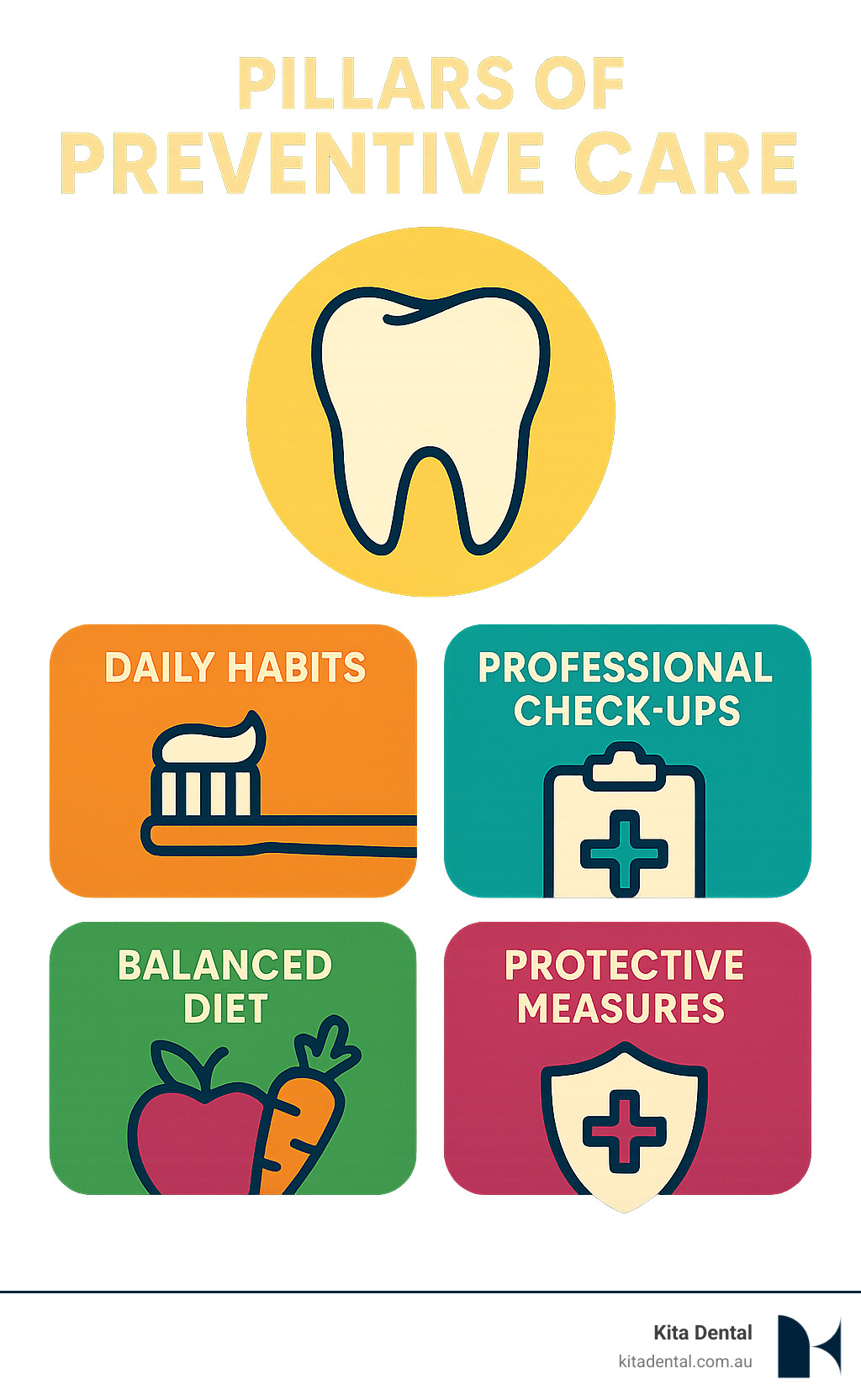 PILLARS OF PREVENTIVE CARE

DAILY HABITS

PROFESSIONAL CHECK-UPS

BALANCED DIET

PROTECTIVE MEASURES

Kita Dental
kitadental.com.au