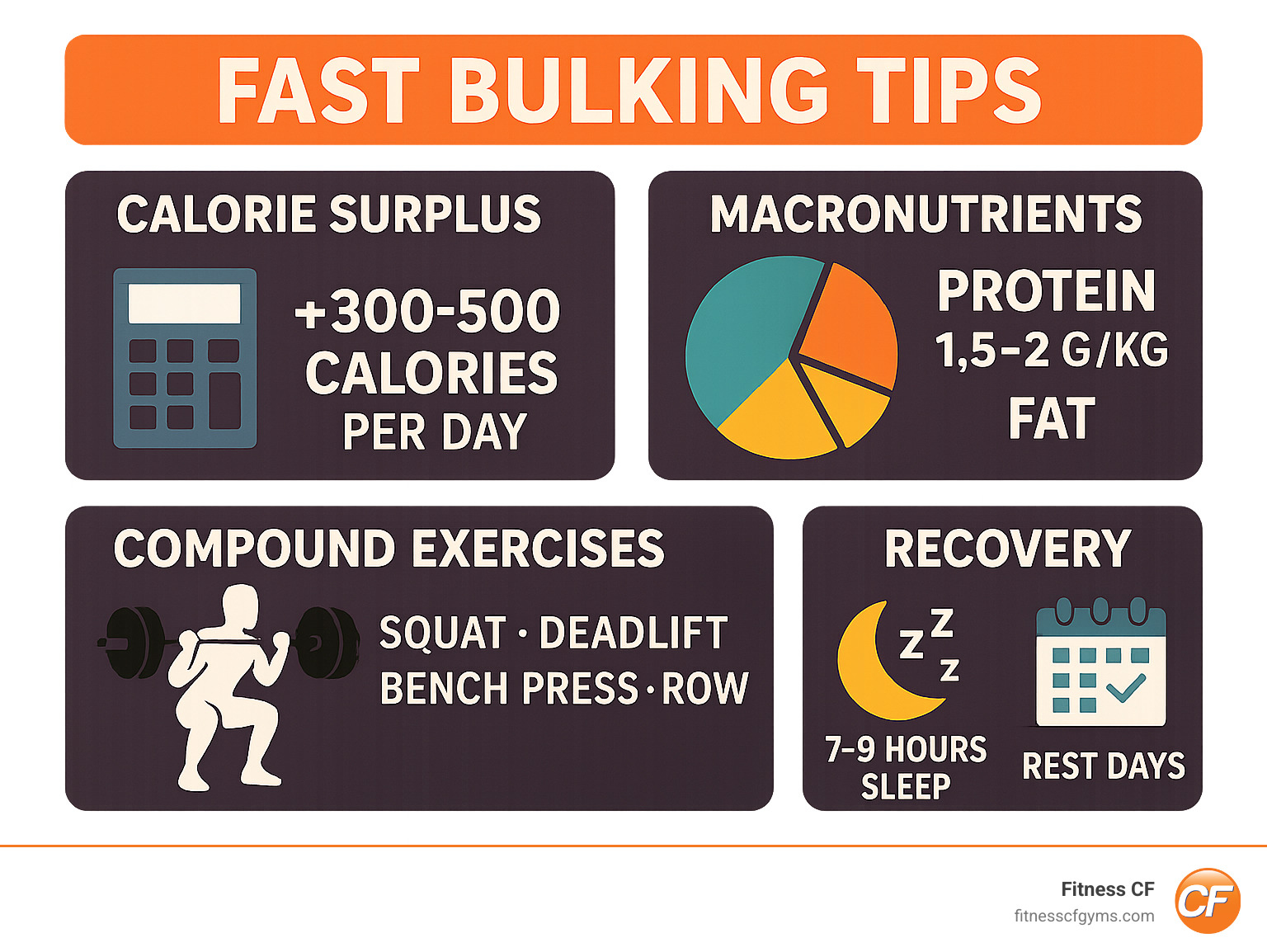 FAST BULKING TIPS

CALORIE SURPLUS

+300-500 CALORIES PER DAY

MACRONUTRIENTS

PROTEIN 1,5–2 G/KG

FAT

COMPOUND EXERCISES

SQUAT · DEADLIFT
BENCH PRESS · ROW

RECOVERY

z z z

7-9 HOURS SLEEP

REST DAYS

Fitness CF
fitnesscfgyms.com

CF