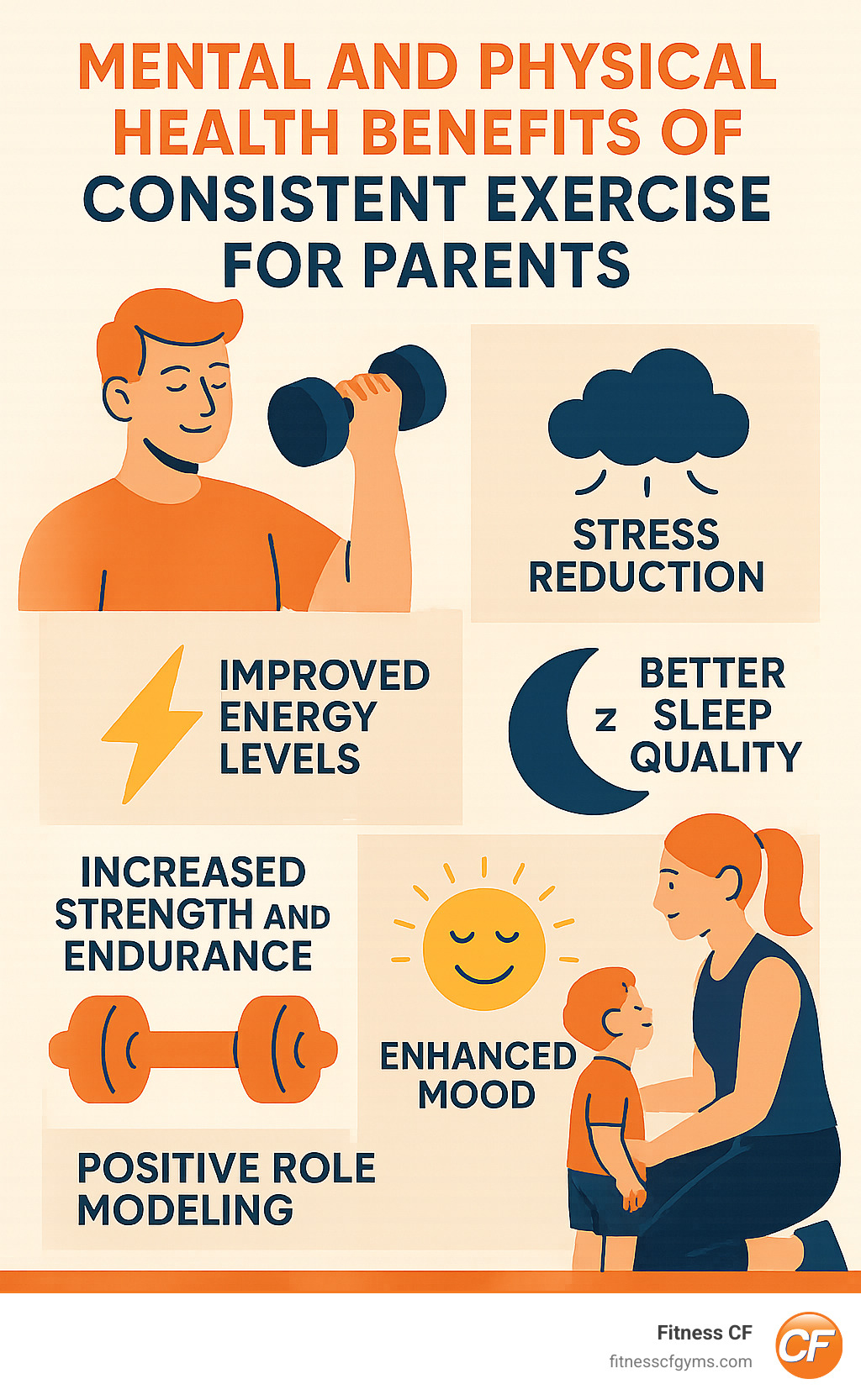 MENTAL AND PHYSICAL HEALTH BENEFITS OF CONSISTENT EXERCISE FOR PARENTS

STRESS REDUCTION

IMPROVED ENERGY LEVELS

z BETTER SLEEP QUALITY

INCREASED STRENGTH AND ENDURANCE

ENHANCED MOOD

POSITIVE ROLE MODELING

Fitness CF
fitnesscfgyms.com
CF