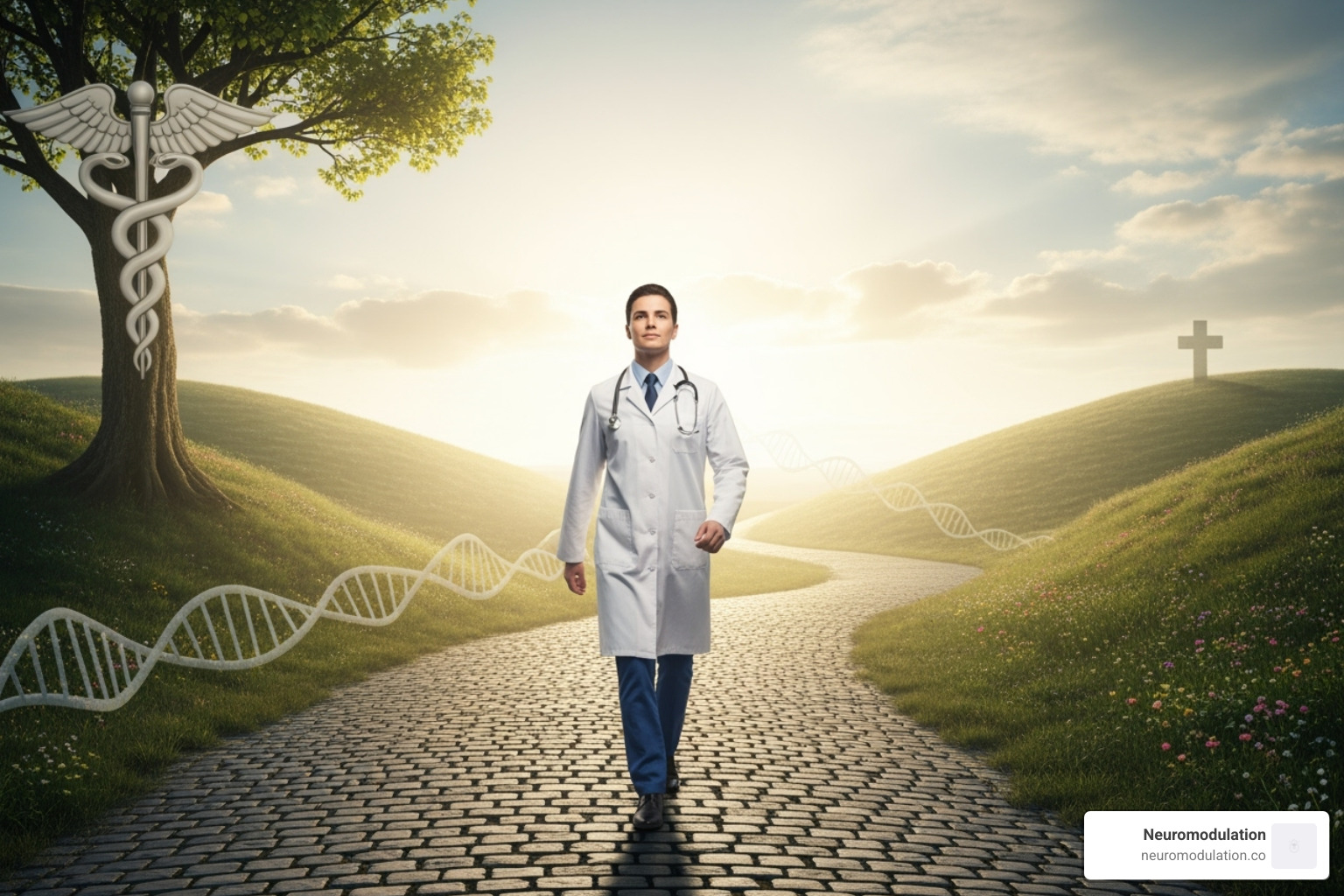 Neuromodulation
neuromodulation.co