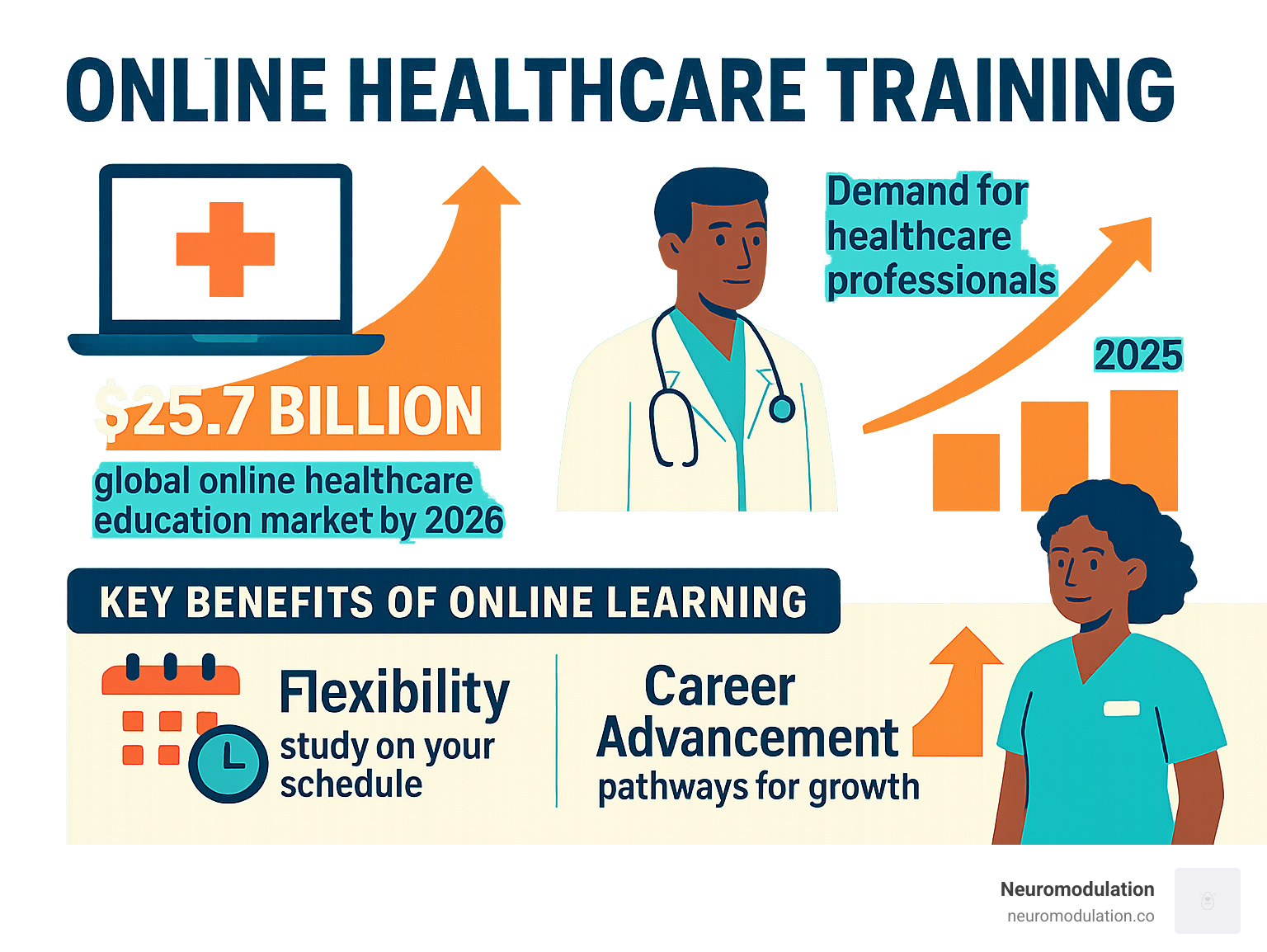 ONLINE HEALTHCARE TRAINING

$25.7 BILLION

global online healthcare education market by 2026

Demand for healthcare professionals

2025

KEY BENEFITS OF ONLINE LEARNING

Flexibility
study on your schedule

Career Advancement
pathways for growth

Neuromodulation
neuromodulation.co