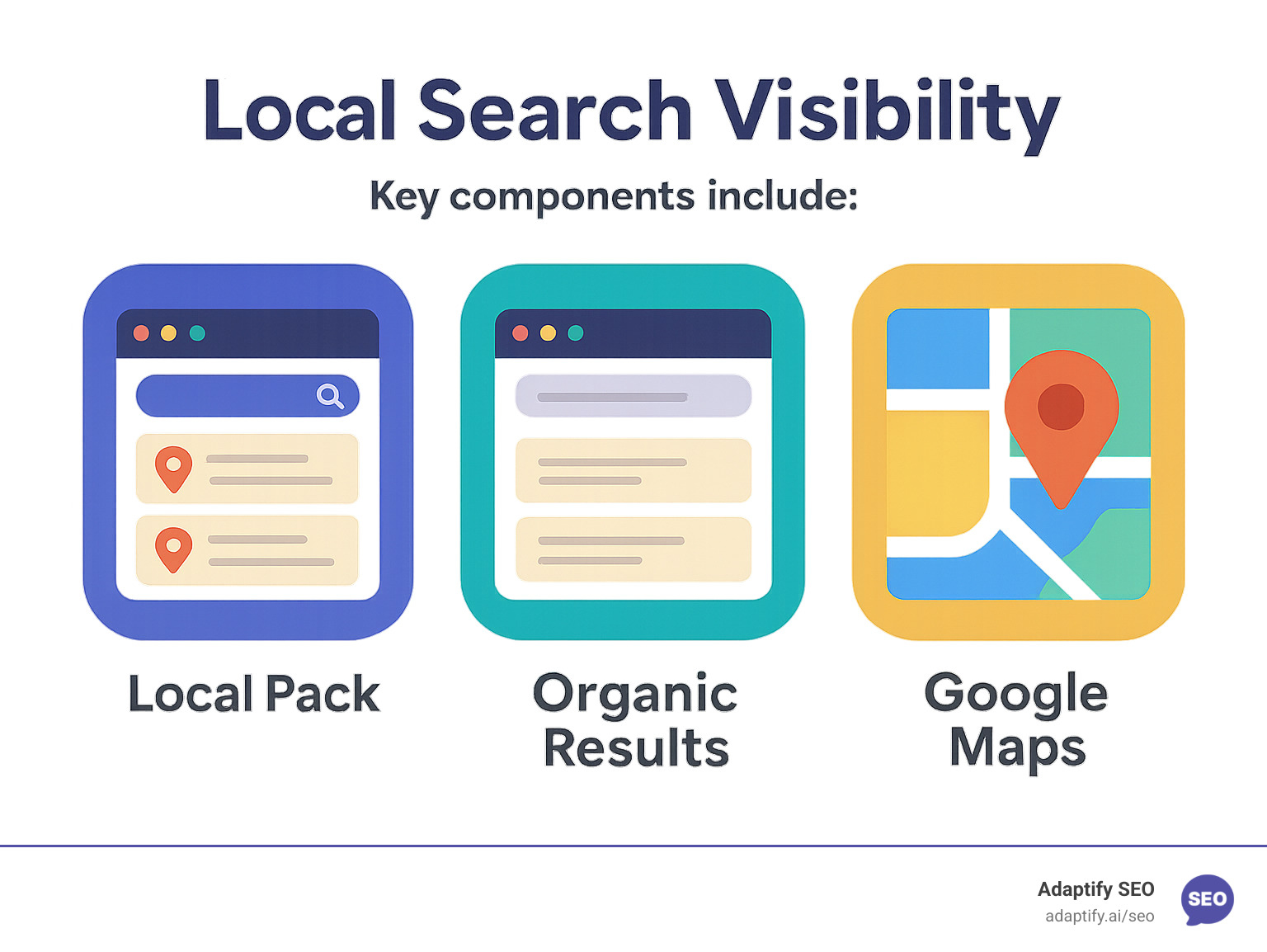 Local Search Visibility

Key components include:

Local Pack

Organic Results

Google Maps

Adaptify SEO
adaptify.ai/seo

SEO