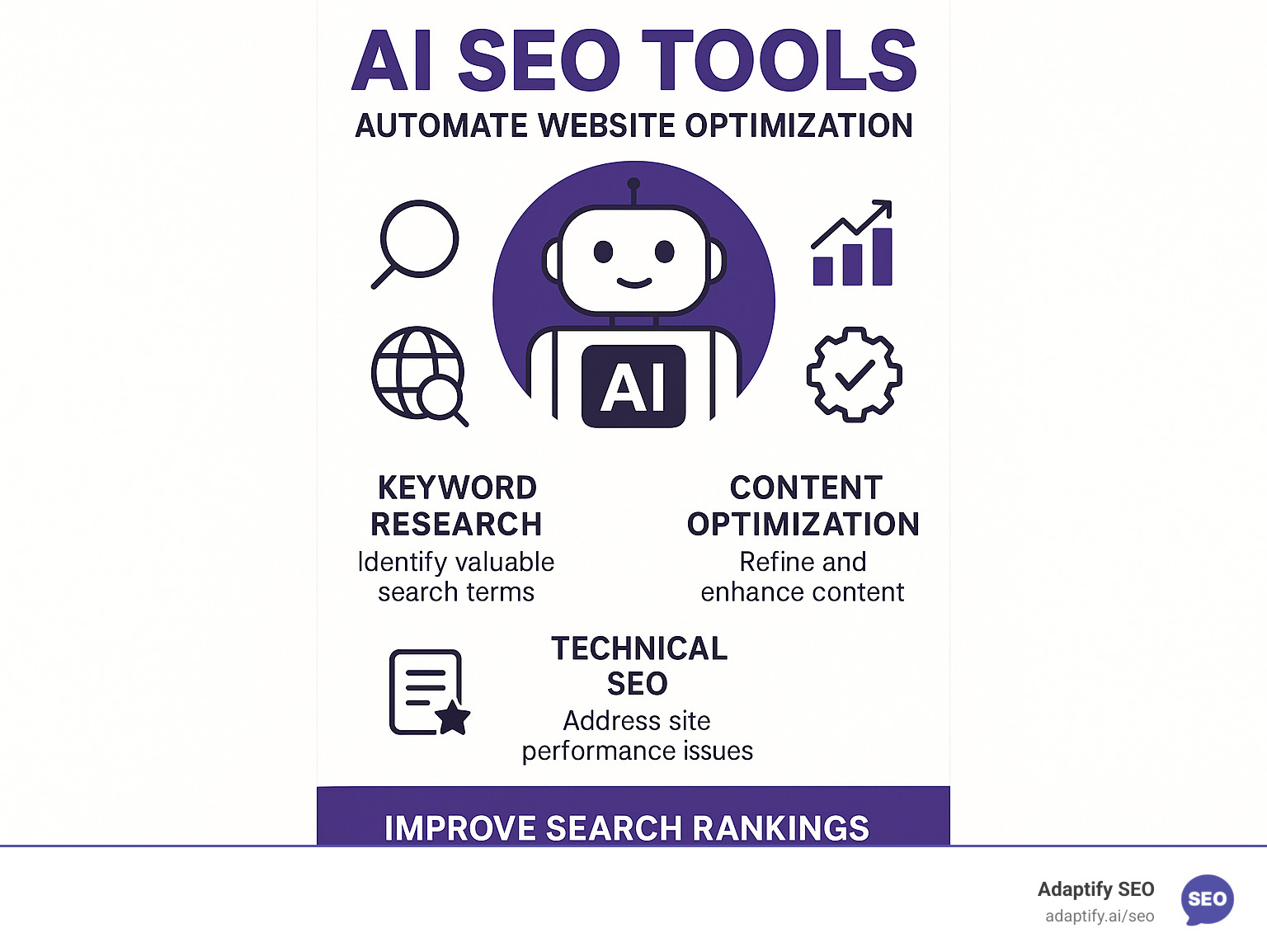 AI SEO TOOLS
AUTOMATE WEBSITE OPTIMIZATION

AI

KEYWORD RESEARCH
Identify valuable search terms

CONTENT OPTIMIZATION
Refine and enhance content

TECHNICAL SEO
Address site performance issues

IMPROVE SEARCH RANKINGS

Adaptify SEO
adaptify.ai/seo
SEO