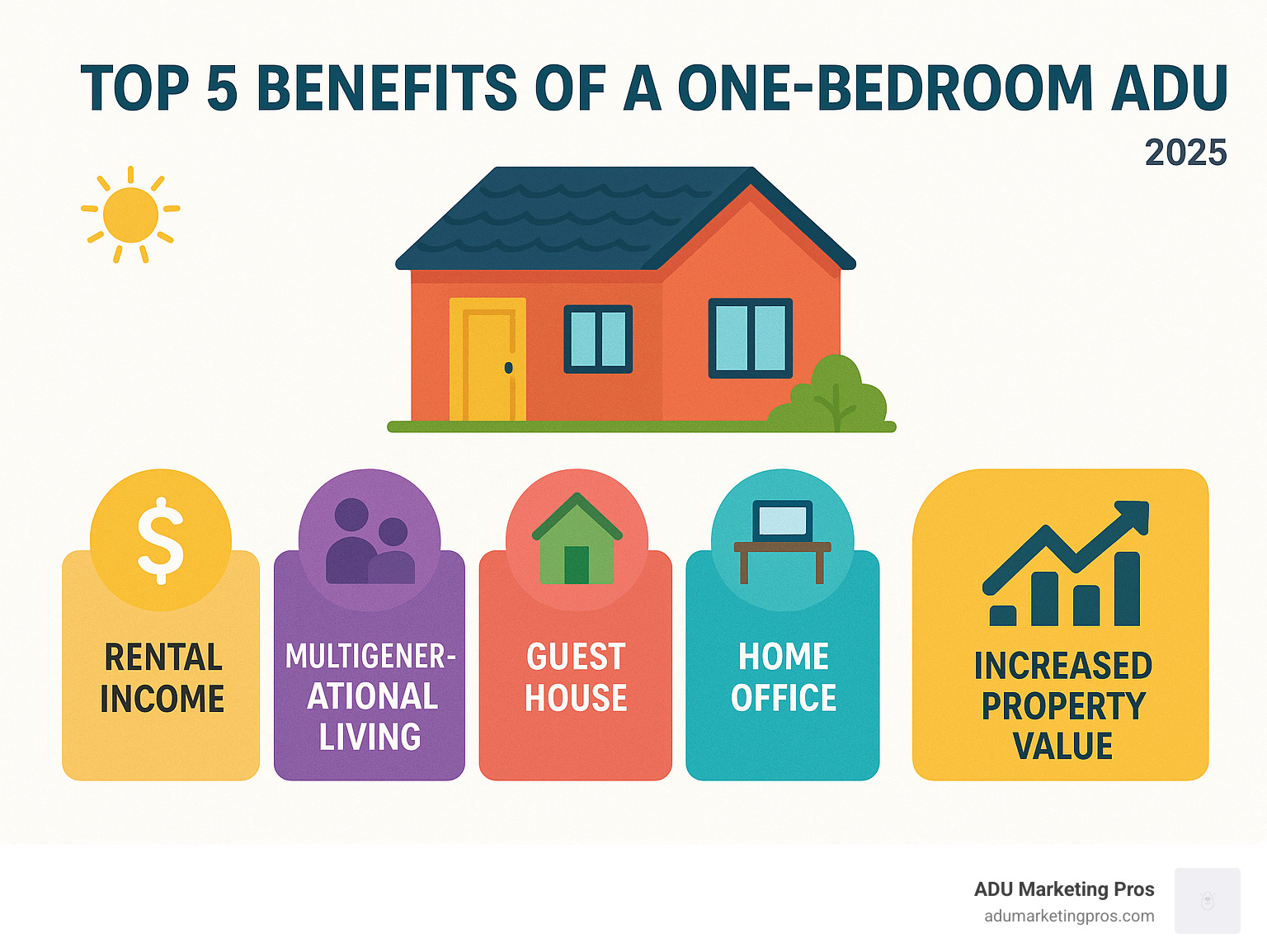 TOP 5 BENEFITS OF A ONE-BEDROOM ADU

2025

$

RENTAL INCOME

MULTIGENERATIONAL LIVING

GUEST HOUSE

HOME OFFICE

INCREASED PROPERTY VALUE

ADU Marketing Pros
adumarketingpros.com