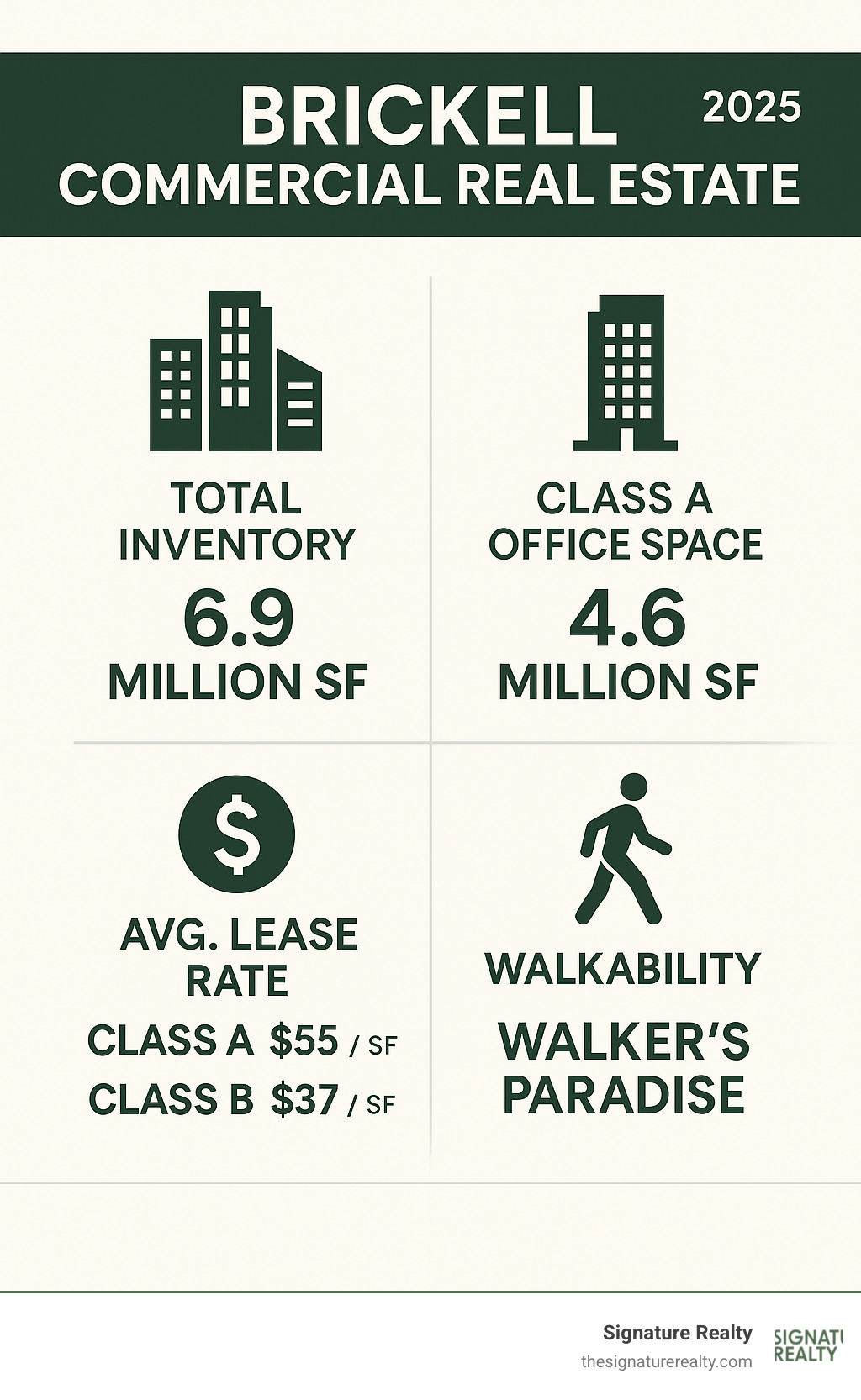 BRICKELL 2025
COMMERCIAL REAL ESTATE

TOTAL INVENTORY
6.9 MILLION SF

CLASS A OFFICE SPACE
4.6 MILLION SF

$

AVG. LEASE RATE
CLASS A $55 / SF
CLASS B $37 / SF

WALKABILITY
WALKER'S PARADISE

Signature Realty
thesignaturerealty.com

SIGNATU
REALTY