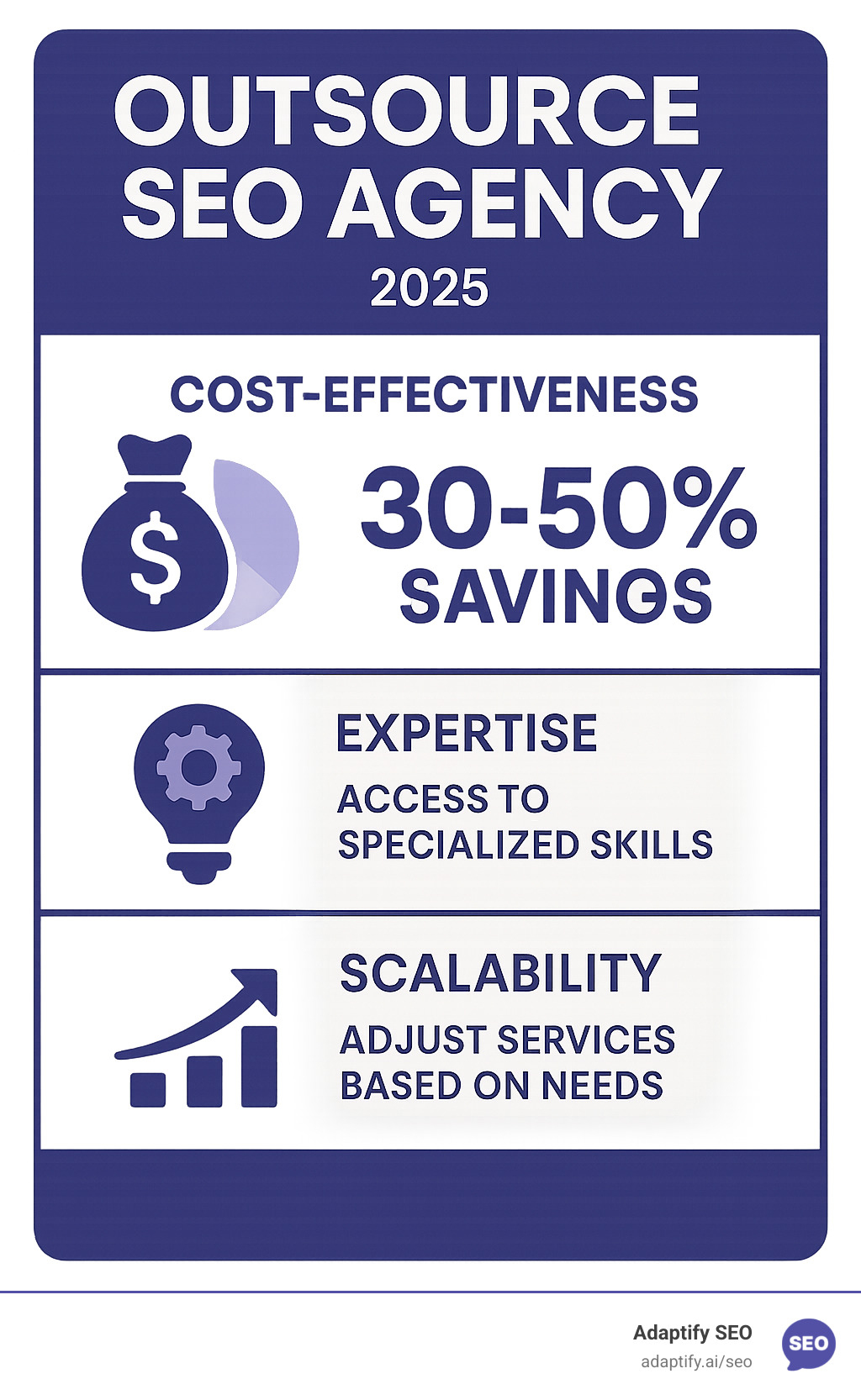 OUTSOURCE SEO AGENCY
2025

COST-EFFECTIVENESS

$

30-50% SAVINGS

EXPERTISE
ACCESS TO SPECIALIZED SKILLS

SCALABILITY
ADJUST SERVICES BASED ON NEEDS

Adaptify SEO
adaptify.ai/seo
SEO