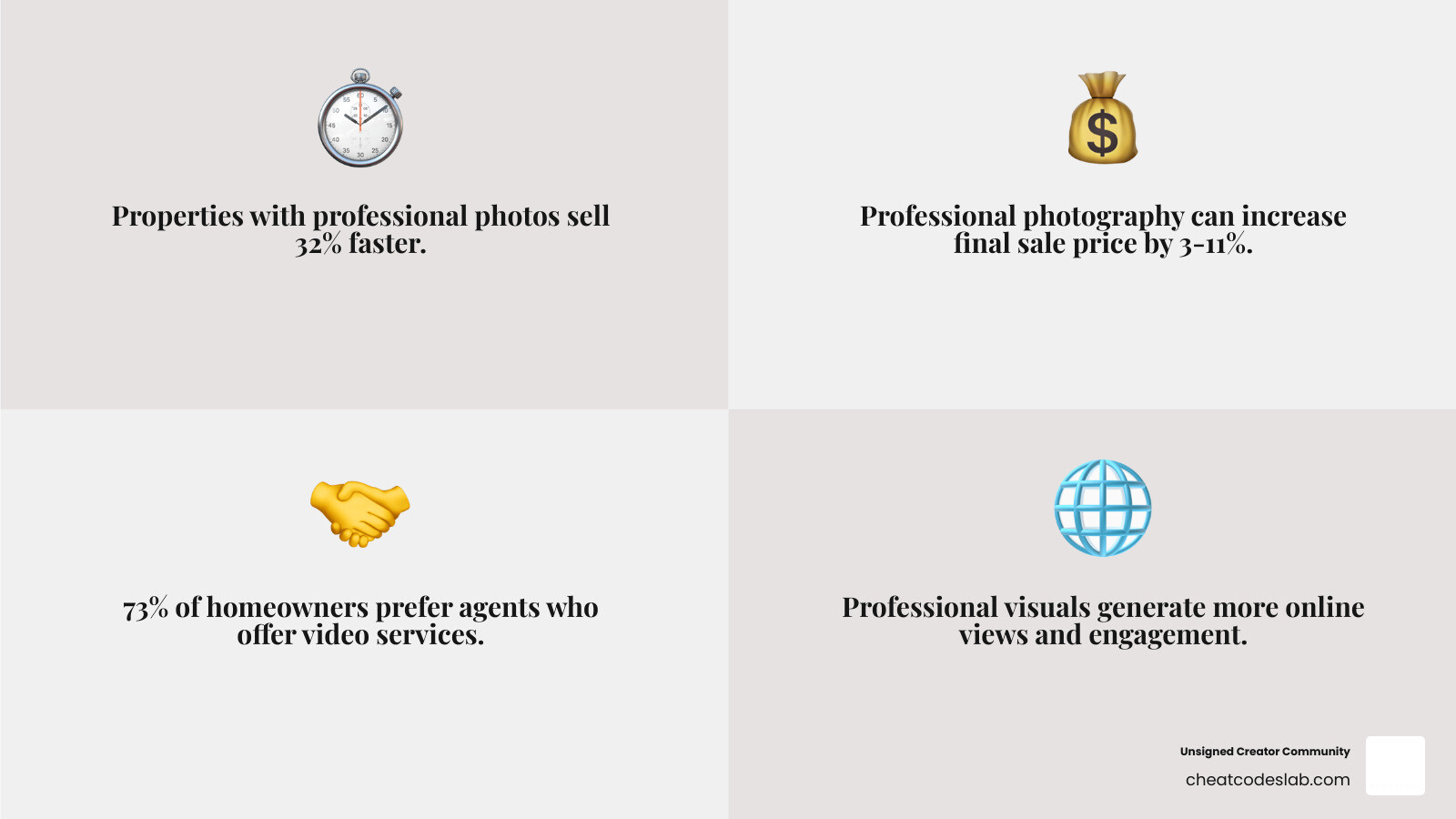 Properties with professional photos sell 32% faster.

Professional photography can increase final sale price by 3-11%.

73% of homeowners prefer agents who offer video services.

Professional visuals generate more online views and engagement.

Unsigned Creator Community
cheatcodeslab.com