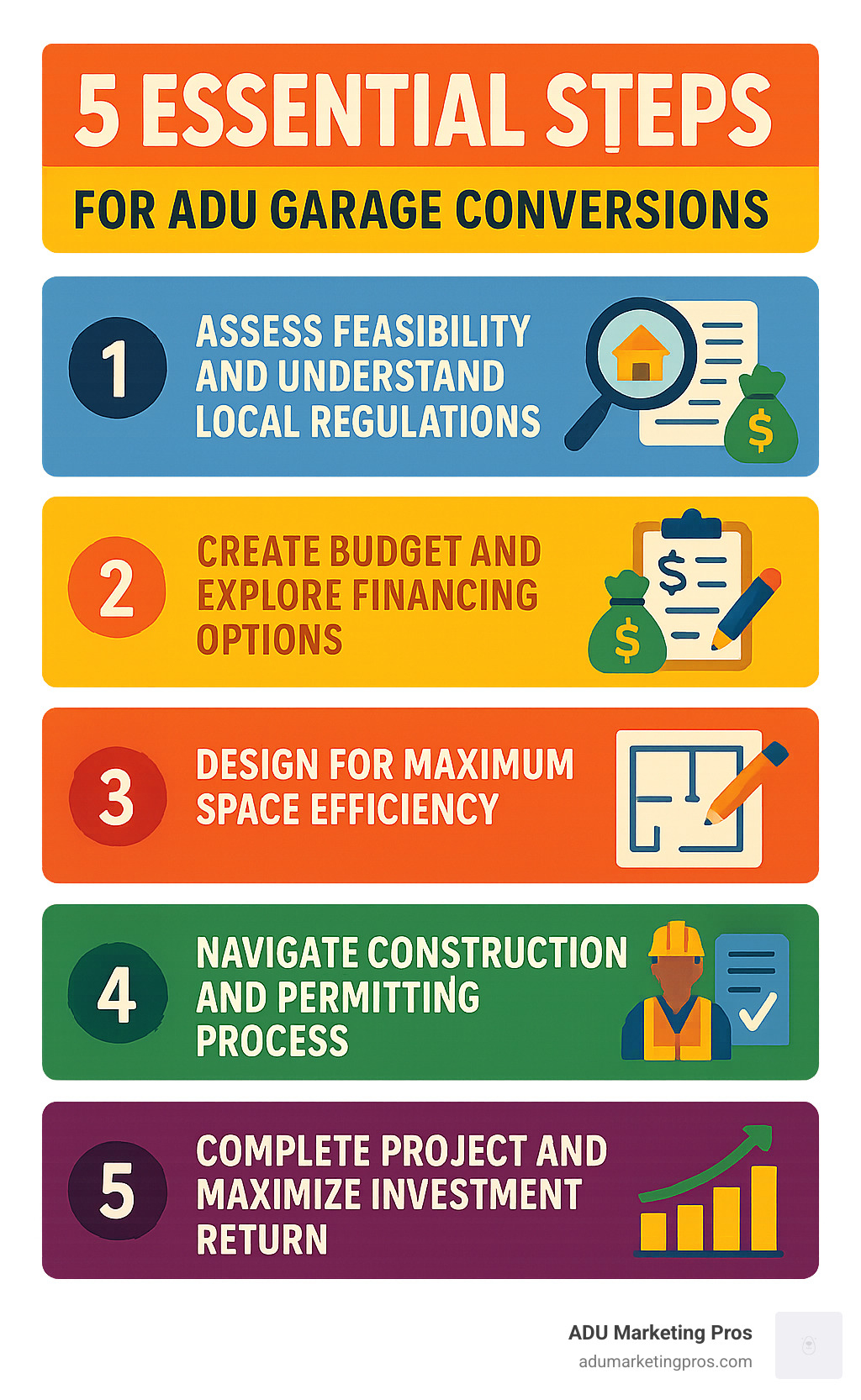 5 ESSENTIAL STEPS

FOR ADU GARAGE CONVERSIONS

1 ASSESS FEASIBILITY AND UNDERSTAND LOCAL REGULATIONS

$

2 CREATE BUDGET AND EXPLORE FINANCING OPTIONS

$

$

3 DESIGN FOR MAXIMUM SPACE EFFICIENCY

4 NAVIGATE CONSTRUCTION AND PERMITTING PROCESS

5 COMPLETE PROJECT AND MAXIMIZE INVESTMENT RETURN

ADU Marketing Pros
adumarketingpros.com