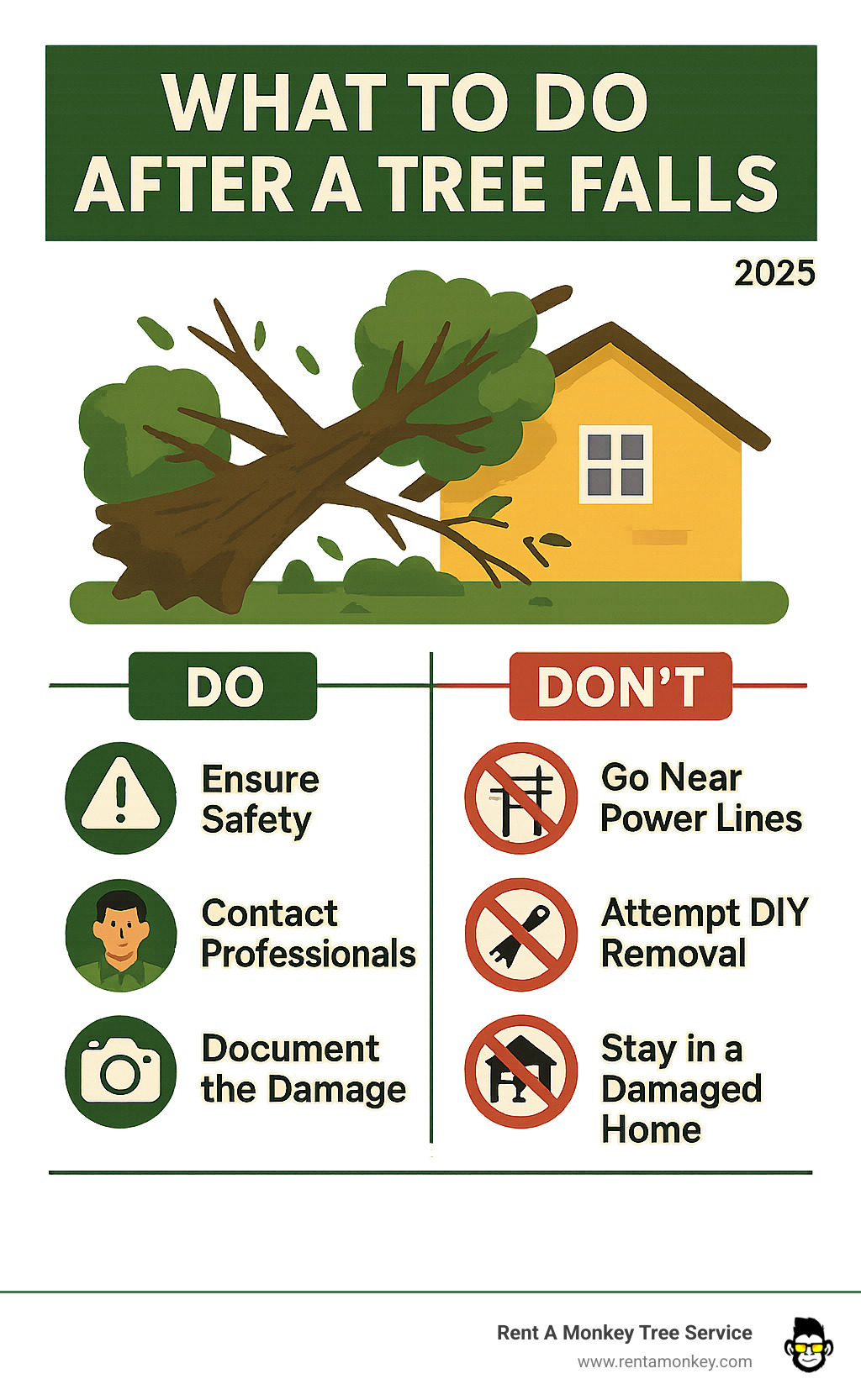 WHAT TO DO AFTER A TREE FALLS

2025

DO

Ensure Safety

Contact Professionals

Document the Damage

DON'T

Go Near Power Lines

Attempt DIY Removal

Stay in a Damaged Home

Rent A Monkey Tree Service
www.rentamonkey.com