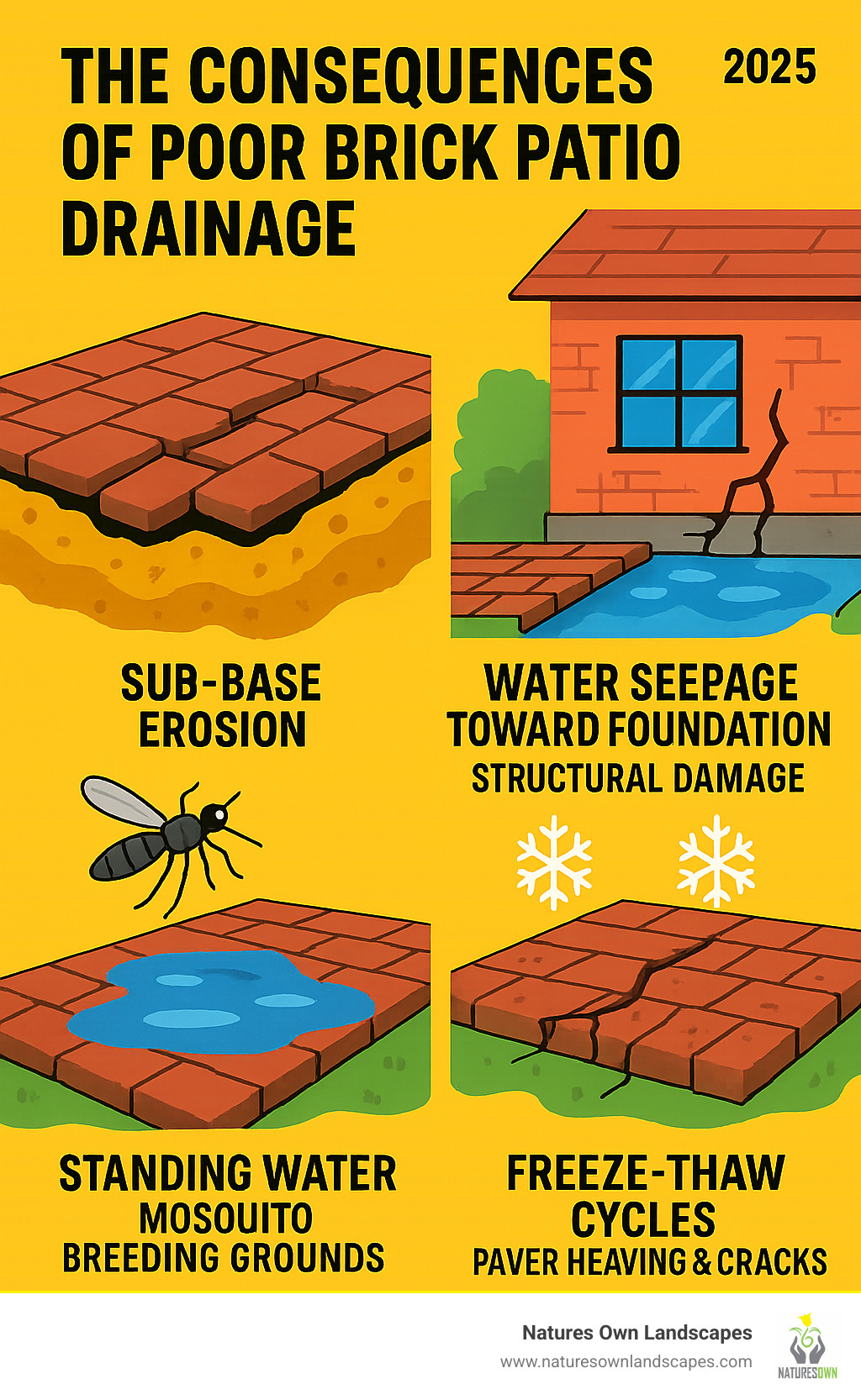 THE CONSEQUENCES OF POOR BRICK PATIO DRAINAGE

2025

SUB-BASE EROSION

WATER SEEPAGE TOWARD FOUNDATION
STRUCTURAL DAMAGE

STANDING WATER
MOSOUITO BREEDING GROUNDS

FREEZE-THAW CYCLES
PAVER HEAVING & CRACKS

Natures Own Landscapes
www.naturesownlandscapes.com

NATURESOWN