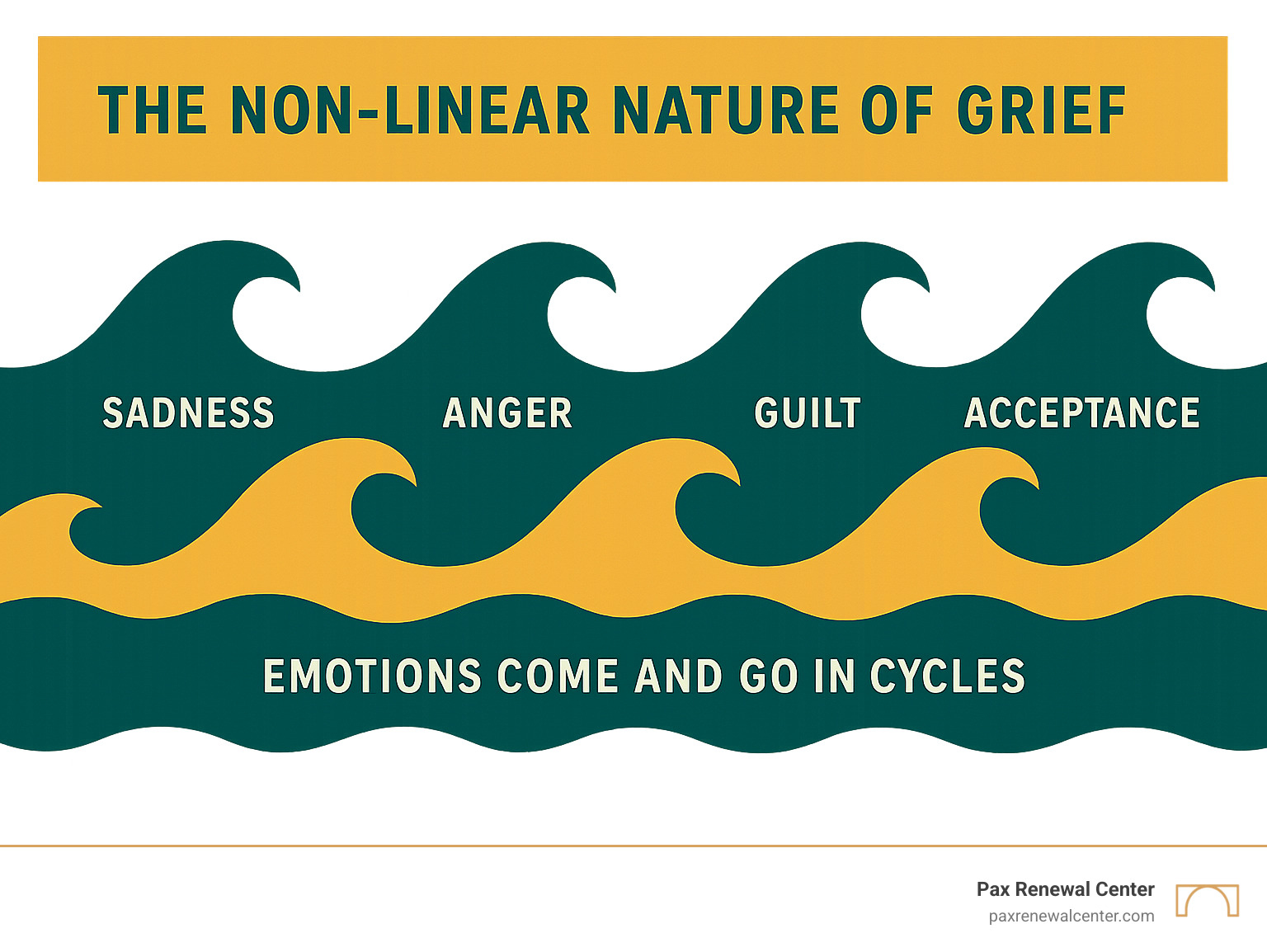 THE NON-LINEAR NATURE OF GRIEF

SADNESS ANGER GUILT ACCEPTANCE

EMOTIONS COME AND GO IN CYCLES

Pax Renewal Center
paxrenewalcenter.com