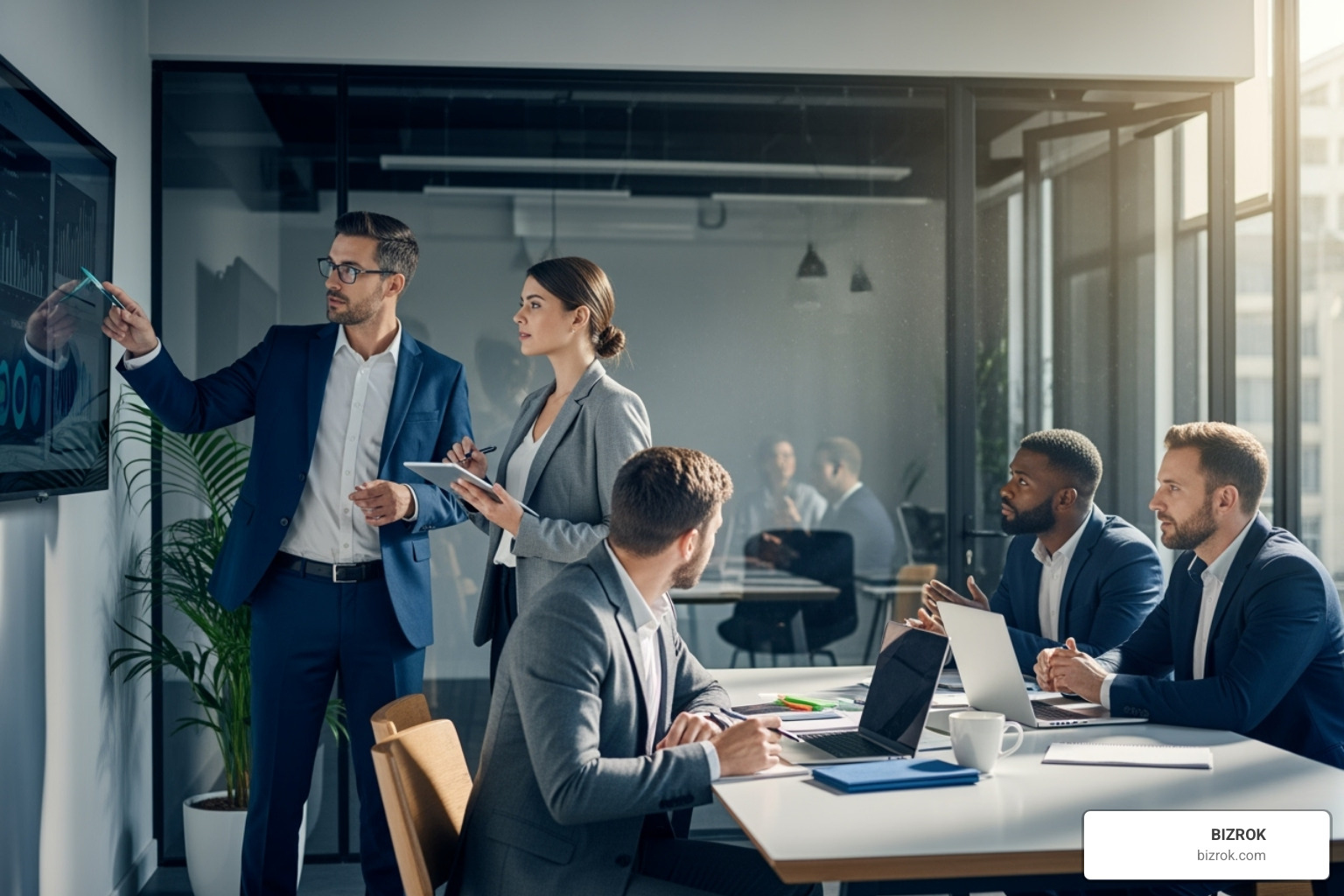 BIZROK
bizrok.com