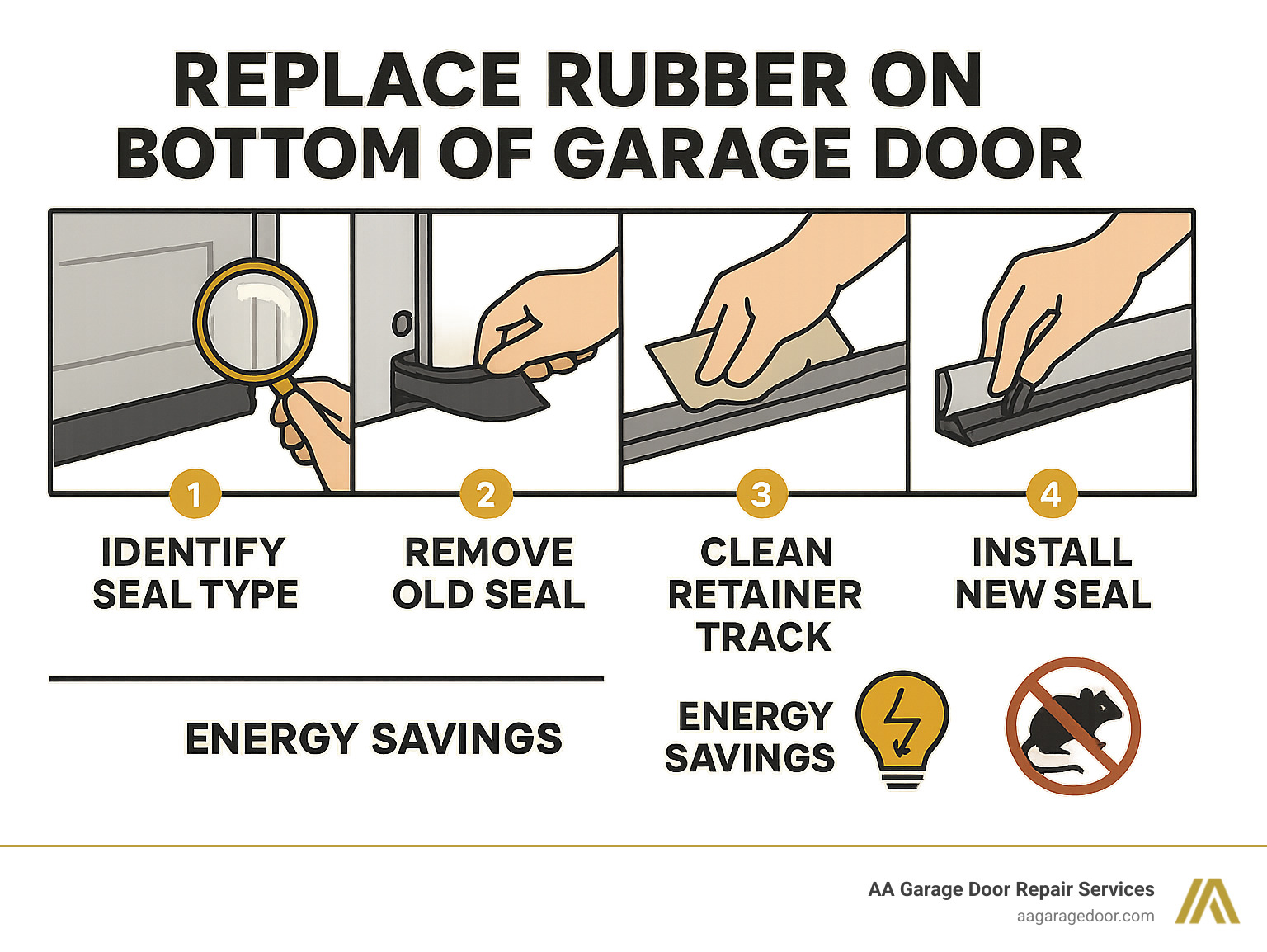 REPLACE RUBBER ON BOTTOM OF GARAGE DOOR

1
IDENTIFY SEAL TYPE

2
REMOVE OLD SEAL

3
CLEAN RETAINER TRACK

4
INSTALL NEW SEAL

ENERGY SAVINGS

ENERGY SAVINGS

AA Garage Door Repair Services
aagaragedoor.com