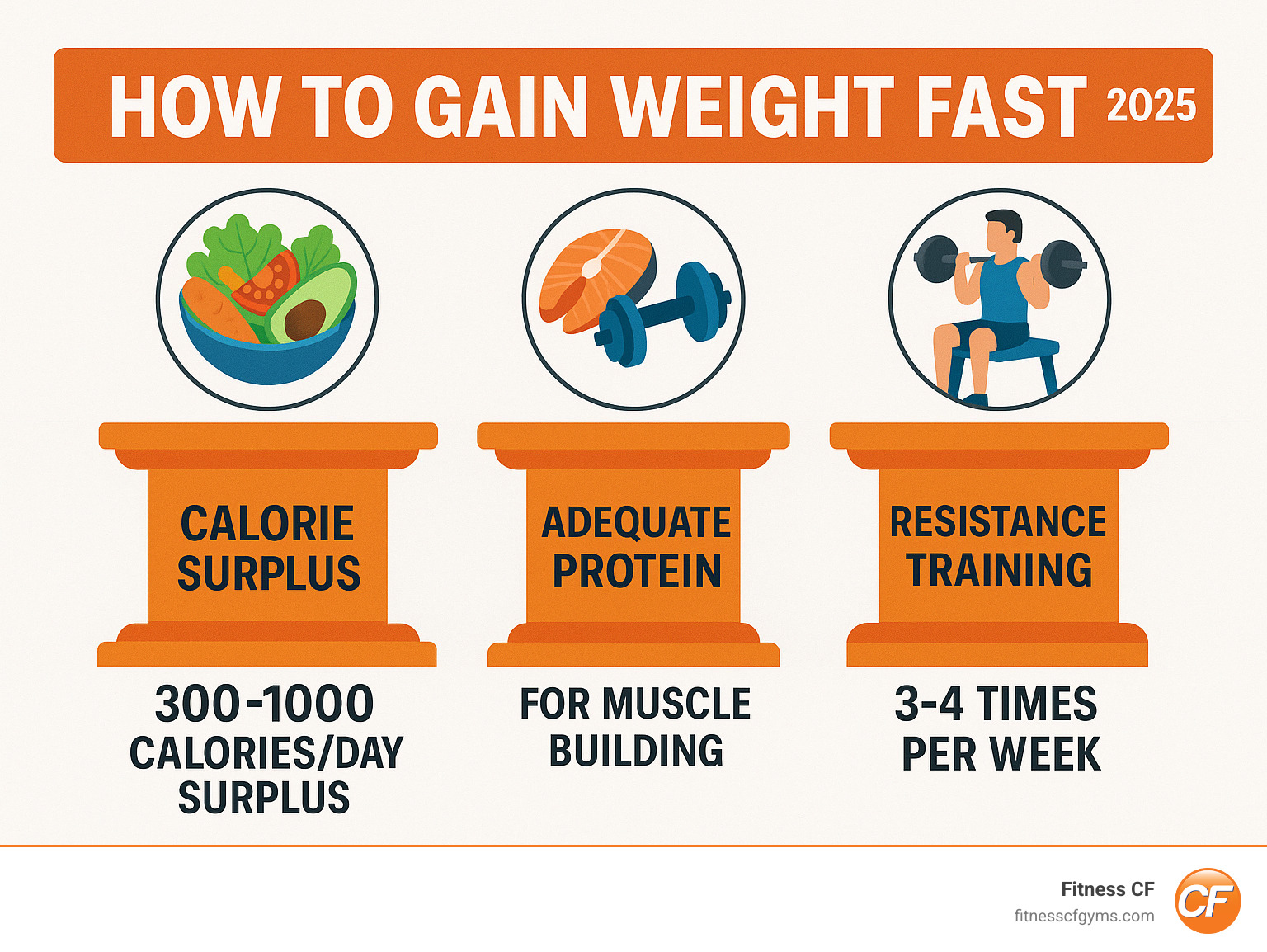 HOW TO GAIN WEIGHT FAST 2025

CALORIE SURPLUS

300-1000 CALORIES/DAY SURPLUS

ADEQUATE PROTEIN

FOR MUSCLE BUILDING

RESISTANCE TRAINING

3-4 TIMES PER WEEK

Fitness CF
fitnesscfgyms.com
CF