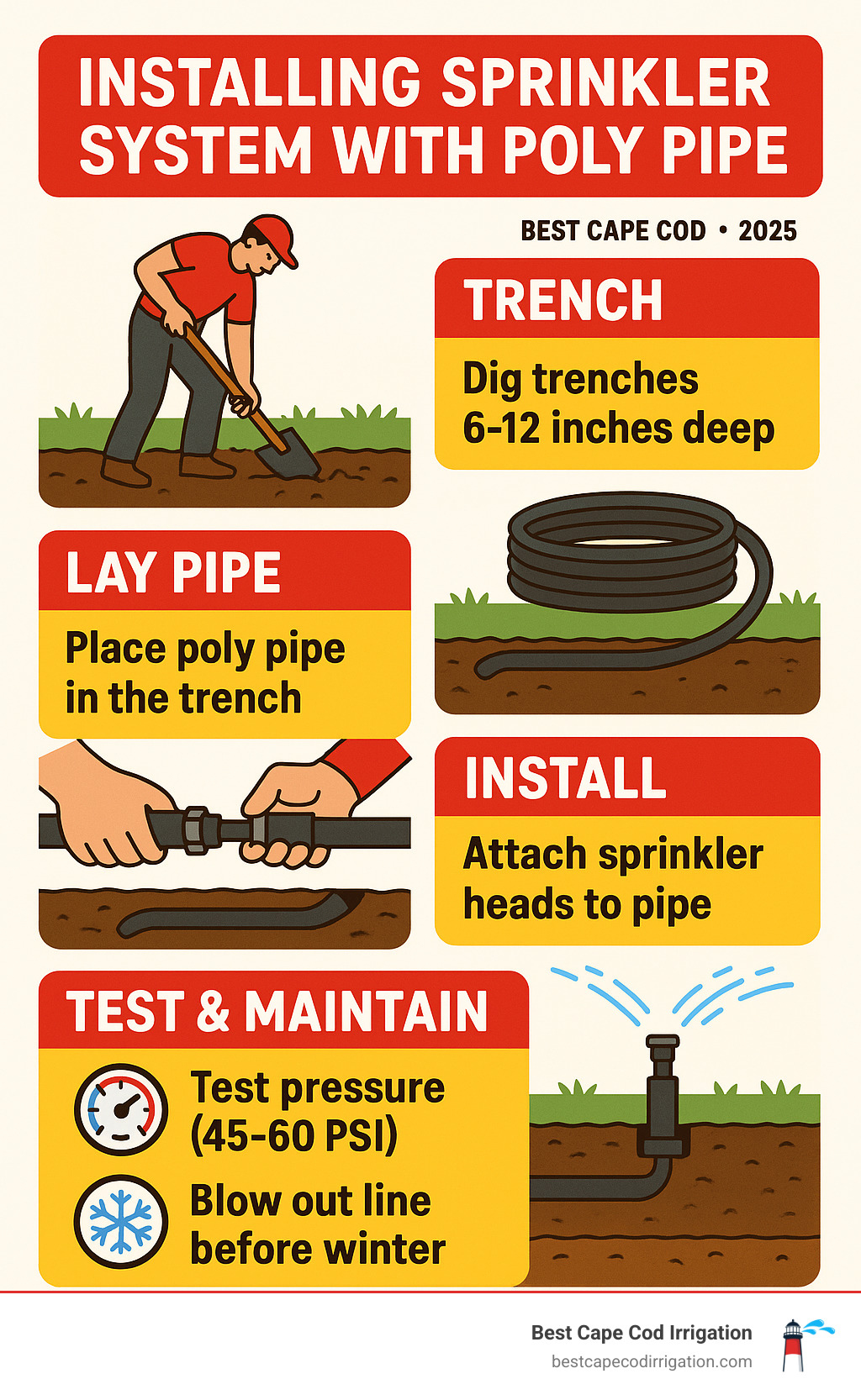 INSTALLING SPRINKLER SYSTEM WITH POLY PIPE

BEST CAPE COD • 2025

TRENCH

Dig trenches 6-12 inches deep

LAY PIPE

Place poly pipe in the trench

INSTALL

Attach sprinkler heads to pipe

TEST & MAINTAIN

Test pressure (45-60 PSI)

Blow out line before winter

Best Cape Cod Irrigation
bestcapecodirrigation.com