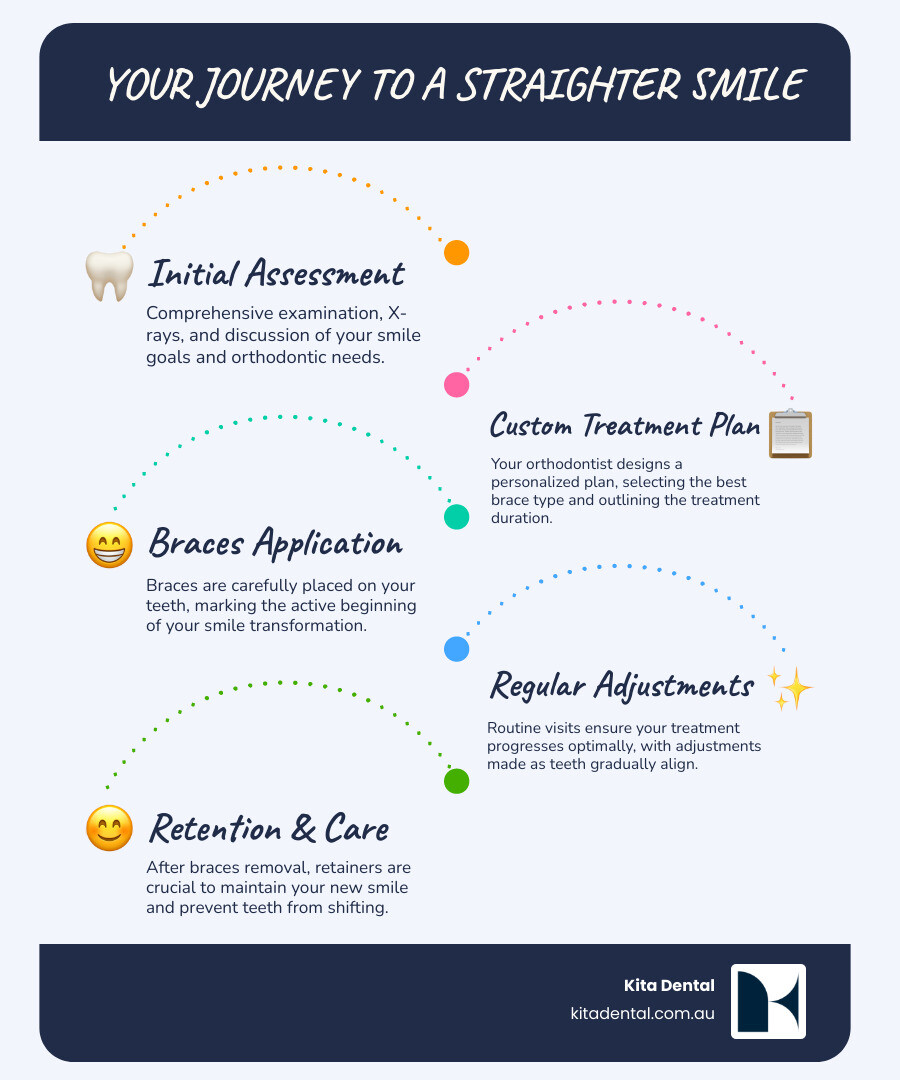 YOUR JOURNEY TO A STRAIGHTER SMILE

Initial Assessment

Comprehensive examination, X-rays, and discussion of your smile goals and orthodontic needs.

Custom Treatment Plan

Your orthodontist designs a personalized plan, selecting the best brace type and outlining the treatment duration.

Braces Application

Braces are carefully placed on your teeth, marking the active beginning of your smile transformation.

Regular Adjustments

Routine visits ensure your treatment progresses optimally, with adjustments made as teeth gradually align.

Retention & Care

After braces removal, retainers are crucial to maintain your new smile and prevent teeth from shifting.

Kita Dental
kitadental.com.au