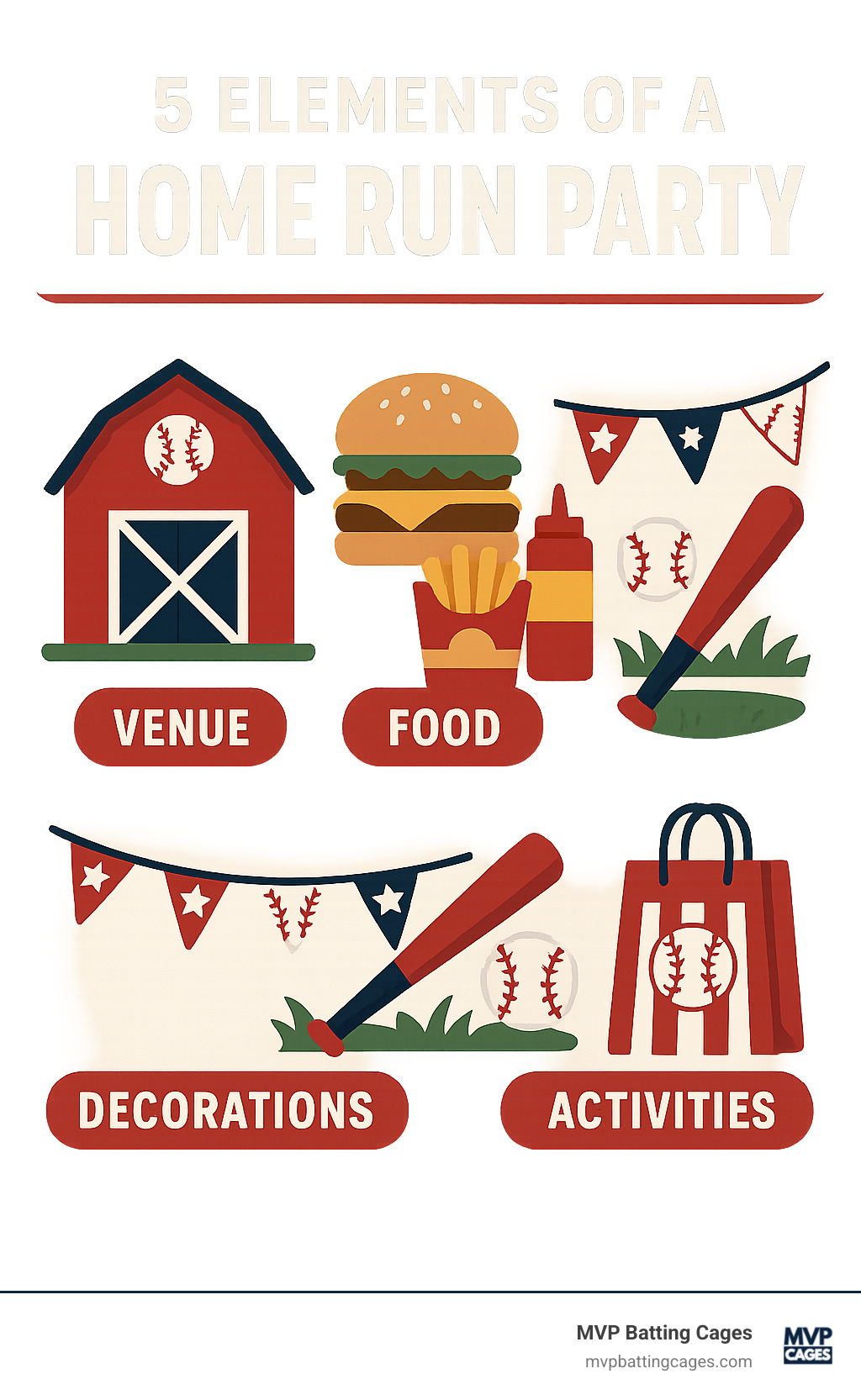 5 ELEMENTS OF A
HOME RUN PARTY

VENUE

FOOD

DECORATIONS

ACTIVITIES

MVP Batting Cages
mvpbattingcages.com

MVP
CAGES