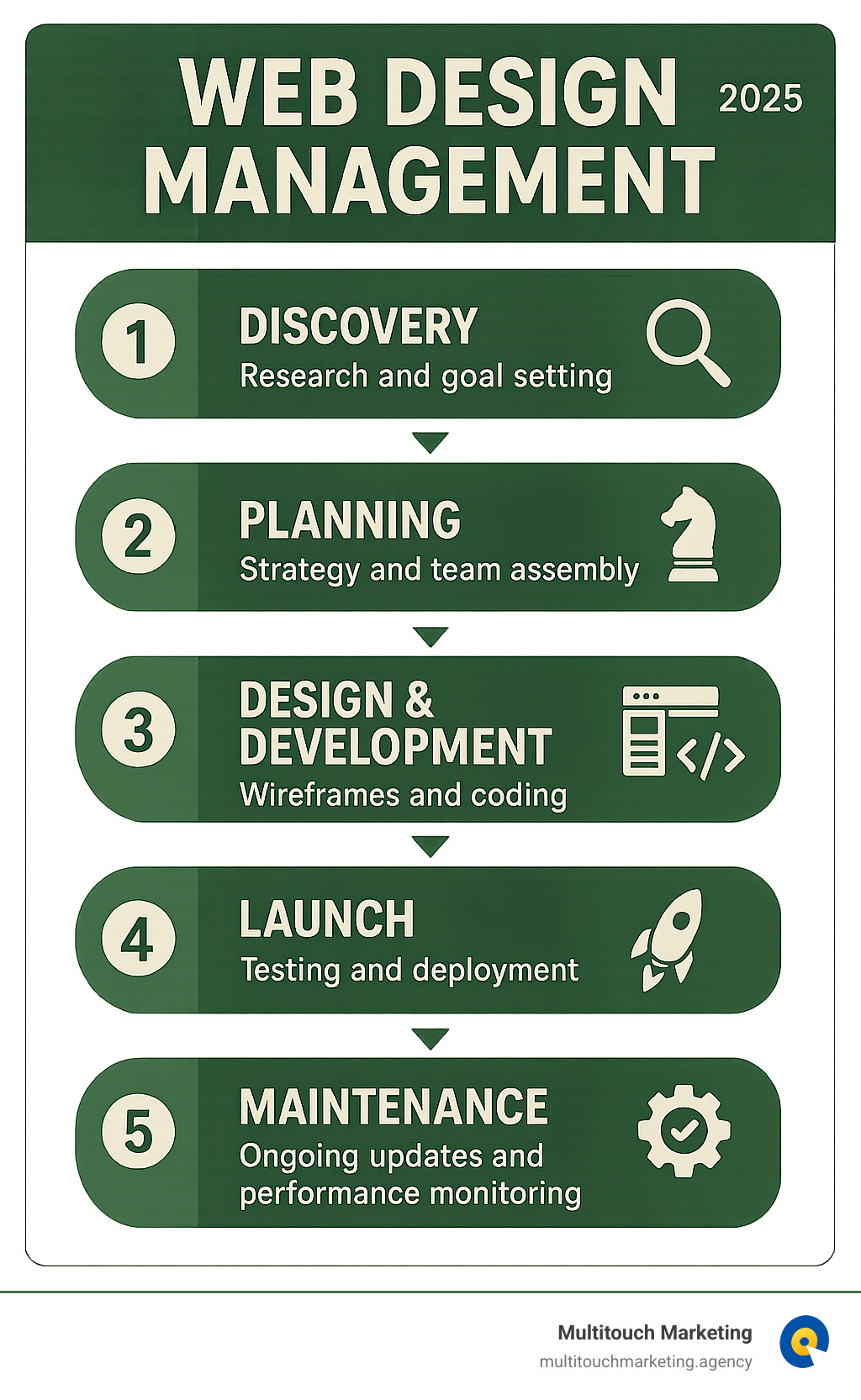 WEB DESIGN MANAGEMENT 2025

1 DISCOVERY
Research and goal setting

2 PLANNING
Strategy and team assembly

3 DESIGN & DEVELOPMENT
Wireframes and coding

4 LAUNCH
Testing and deployment

5 MAINTENANCE
Ongoing updates and performance monitoring

Multitouch Marketing
multitouchmarketing.agency