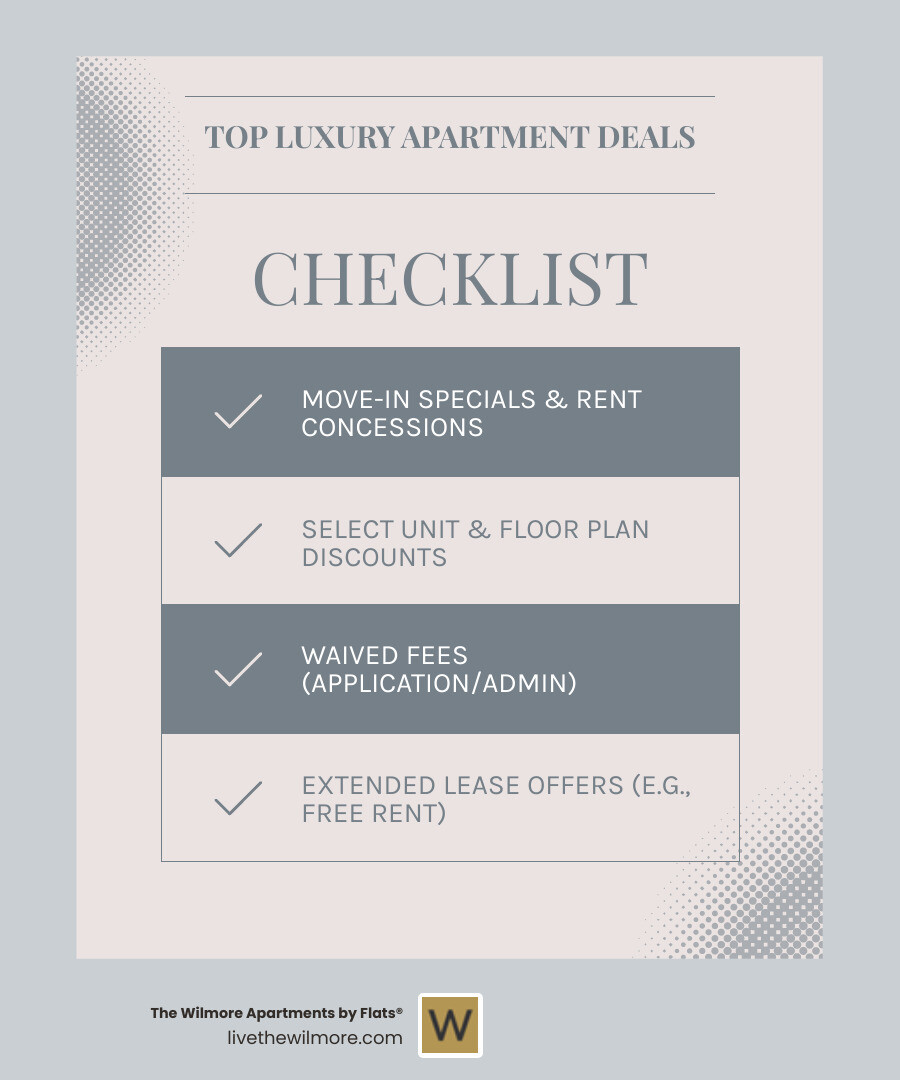 TOP LUXURY APARTMENT DEALS

CHECKLIST

MOVE-IN SPECIALS & RENT CONCESSIONS

SELECT UNIT & FLOOR PLAN DISCOUNTS

WAIVED FEES (APPLICATION/ADMIN)

EXTENDED LEASE OFFERS (E.G., FREE RENT)

The Wilmore Apartments by Flats®
livethewilmore.com

W