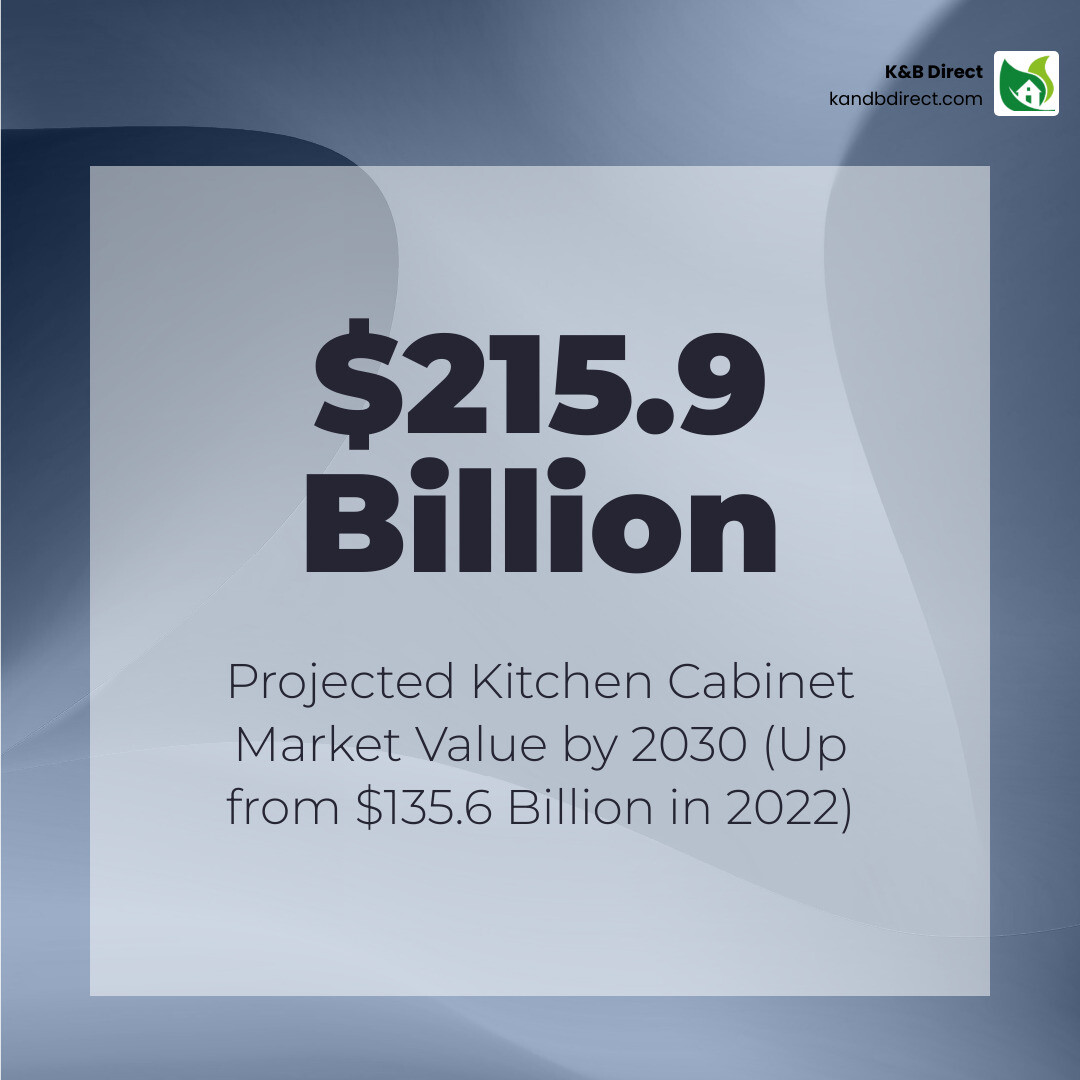 K&B Direct
kandbdirect.com

\$215.9 Billion

Projected Kitchen Cabinet Market Value by 2030 (Up from \$135.6 Billion in 2022)