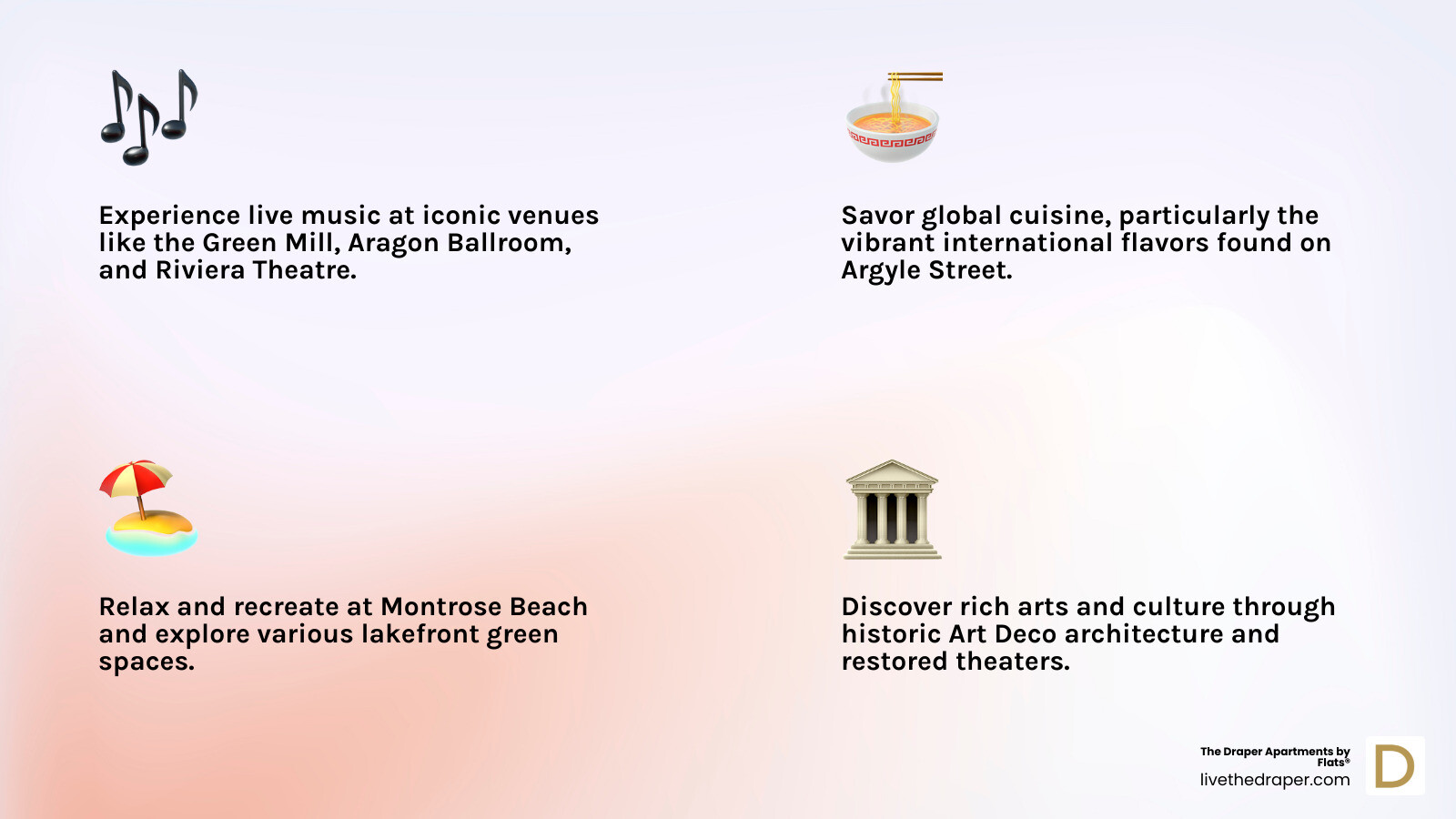 Experience live music at iconic venues like the Green Mill, Aragon Ballroom, and Riviera Theatre.

Savor global cuisine, particularly the vibrant international flavors found on Argyle Street.

Relax and recreate at Montrose Beach and explore various lakefront green spaces.

Discover rich arts and culture through historic Art Deco architecture and restored theaters.

The Draper Apartments by Flats®
livethedraper.com

D