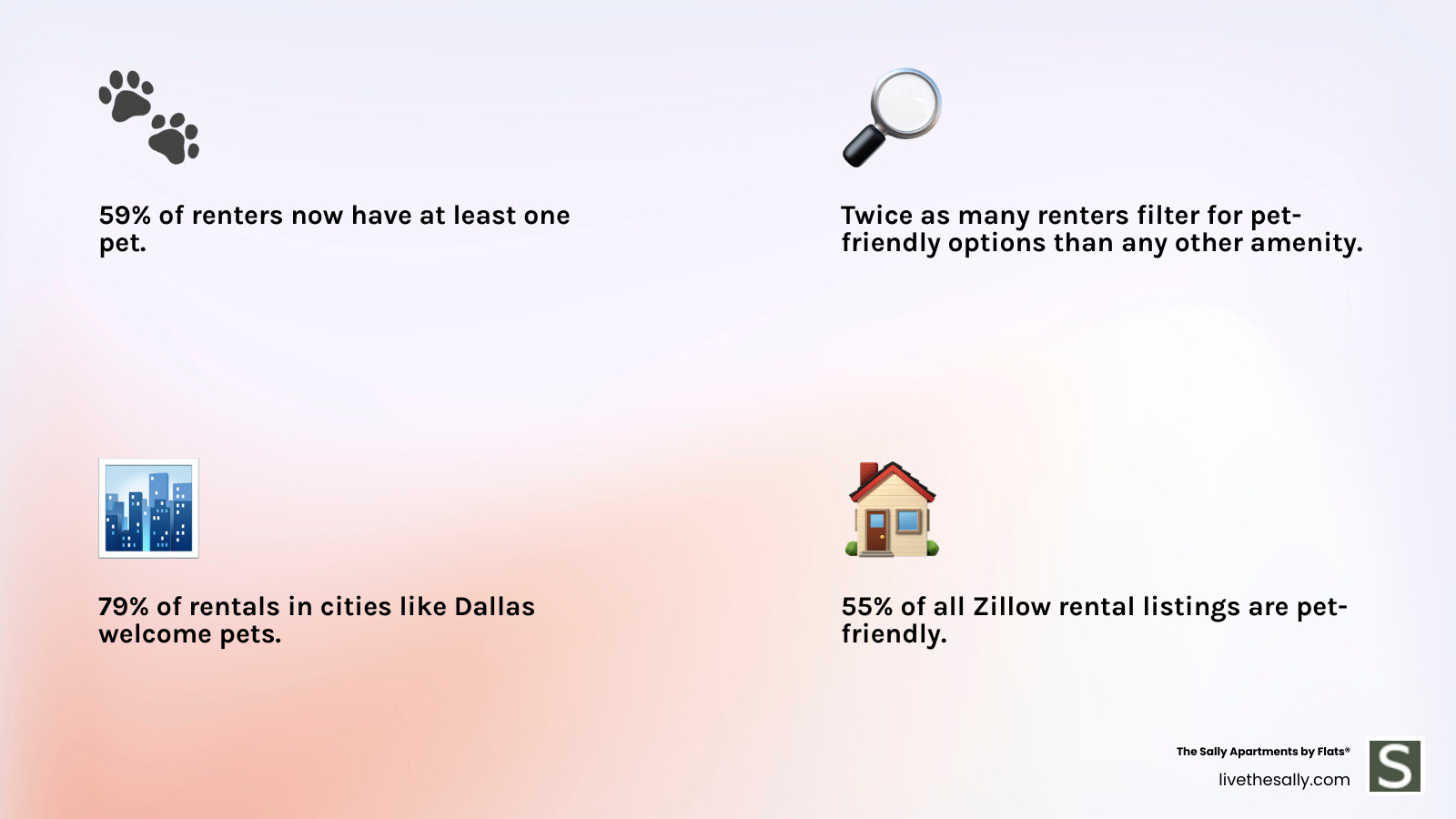 59% of renters now have at least one pet.

Twice as many renters filter for pet-friendly options than any other amenity.

79% of rentals in cities like Dallas welcome pets.

55% of all Zillow rental listings are pet-friendly.

The Sally Apartments by Flats®
livethesally.com

S