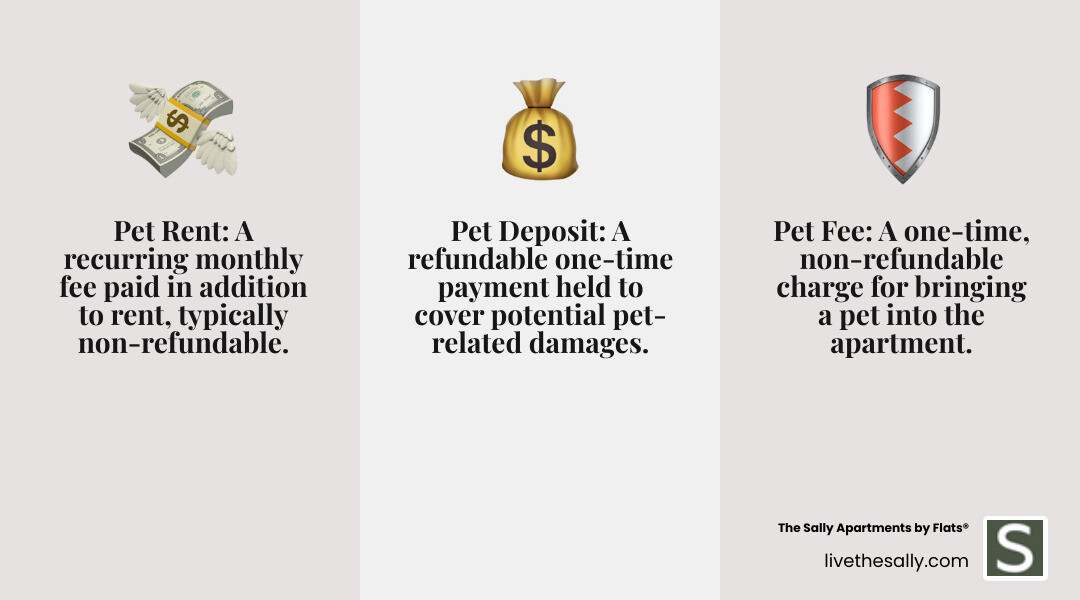 Pet Rent: A recurring monthly fee paid in addition to rent, typically non-refundable.

Pet Deposit: A refundable one-time payment held to cover potential pet-related damages.

Pet Fee: A one-time, non-refundable charge for bringing a pet into the apartment.

The Sally Apartments by Flats®
livethesally.com

S