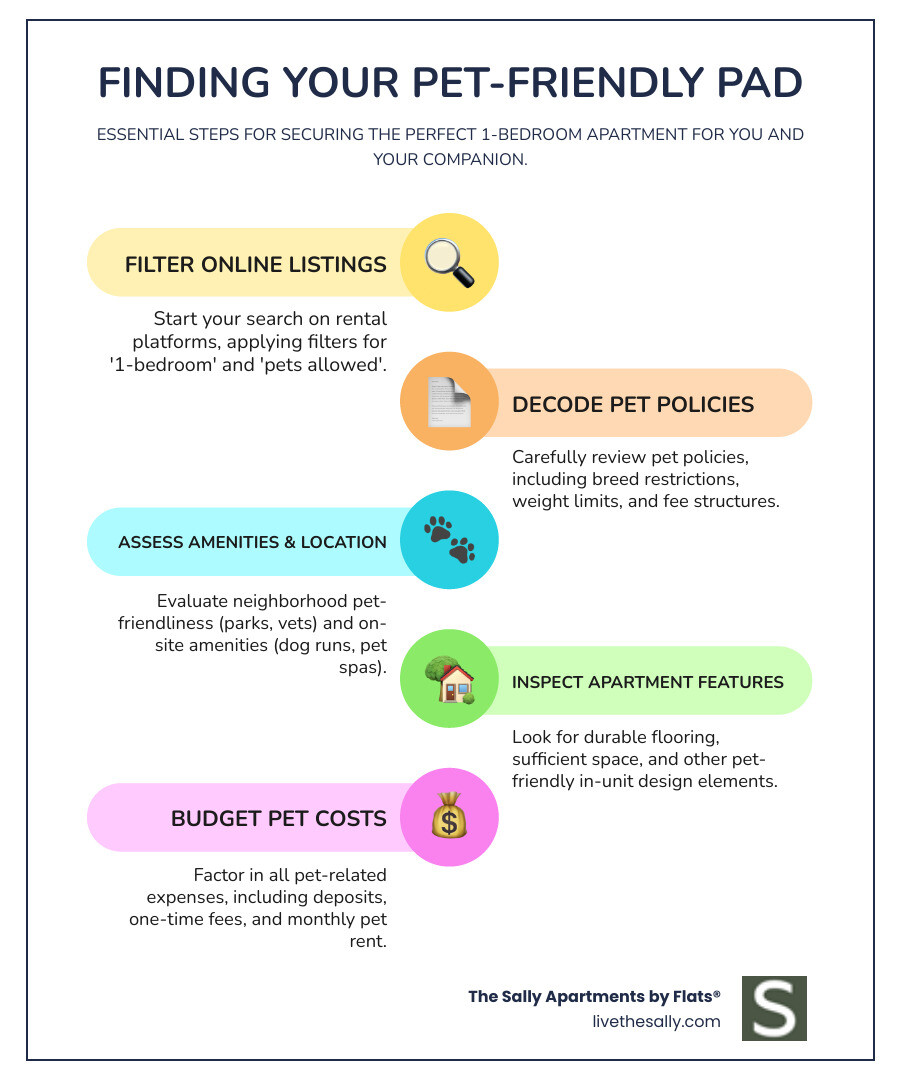 FINDING YOUR PET-FRIENDLY PAD

ESSENTIAL STEPS FOR SECURING THE PERFECT 1-BEDROOM APARTMENT FOR YOU AND YOUR COMPANION.

FILTER ONLINE LISTINGS

Start your search on rental platforms, applying filters for '1-bedroom' and 'pets allowed'.

DECODE PET POLICIES

Carefully review pet policies, including breed restrictions, weight limits, and fee structures.

ASSESS AMENITIES & LOCATION

Evaluate neighborhood pet-friendliness (parks, vets) and on-site amenities (dog runs, pet spas).

INSPECT APARTMENT FEATURES

Look for durable flooring, sufficient space, and other pet-friendly in-unit design elements.

BUDGET PET COSTS

Factor in all pet-related expenses, including deposits, one-time fees, and monthly pet rent.

The Sally Apartments by Flats®
livethesally.com

S