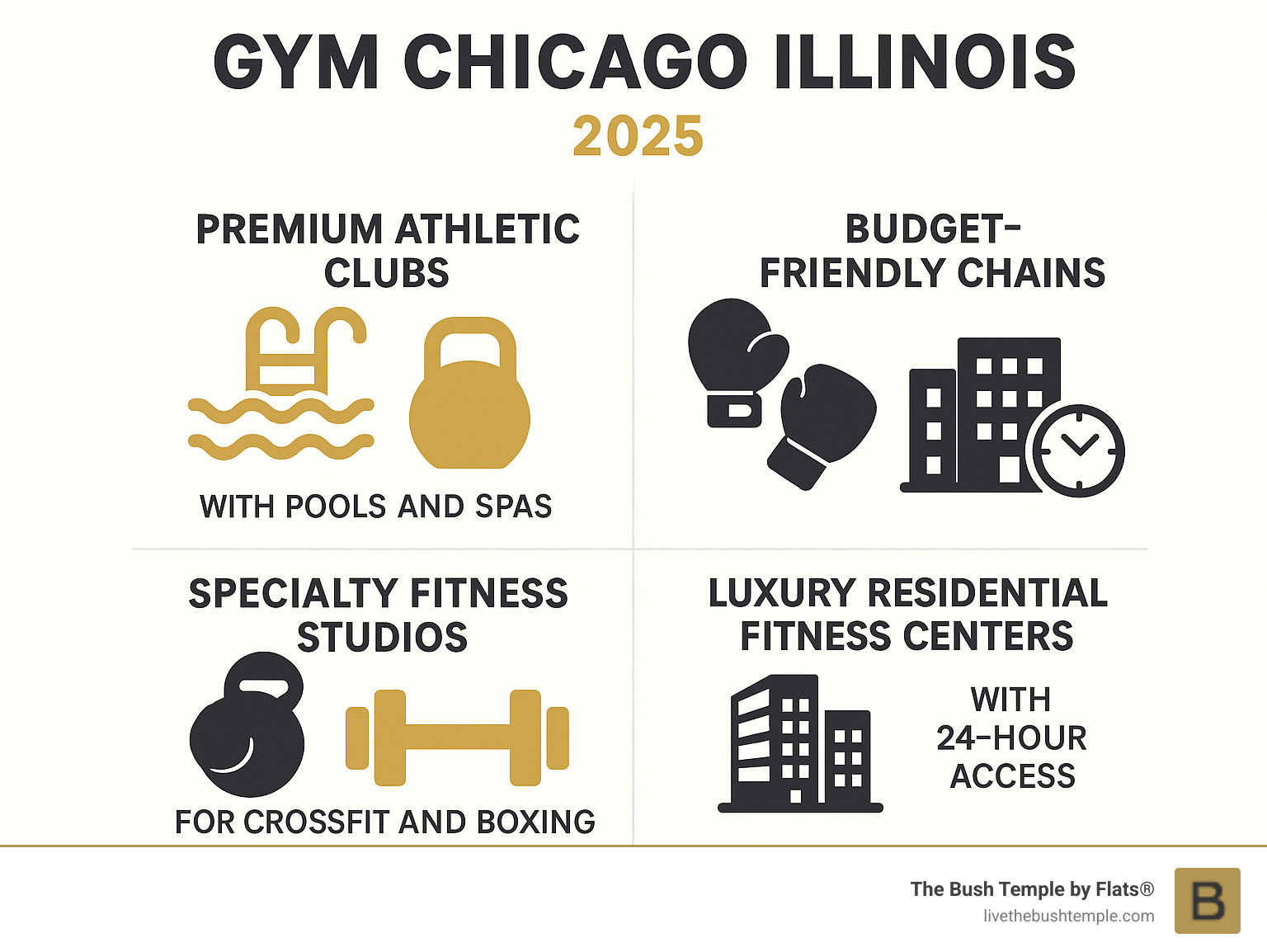 GYM CHICAGO ILLINOIS
2025

PREMIUM ATHLETIC CLUBS

WITH POOLS AND SPAS

BUDGET-FRIENDLY CHAINS

SPECIALTY FITNESS STUDIOS

FOR CROSSFIT AND BOXING

LUXURY RESIDENTIAL FITNESS CENTERS

WITH 24-HOUR ACCESS

The Bush Temple by Flats®
livethebushtemple.com

B