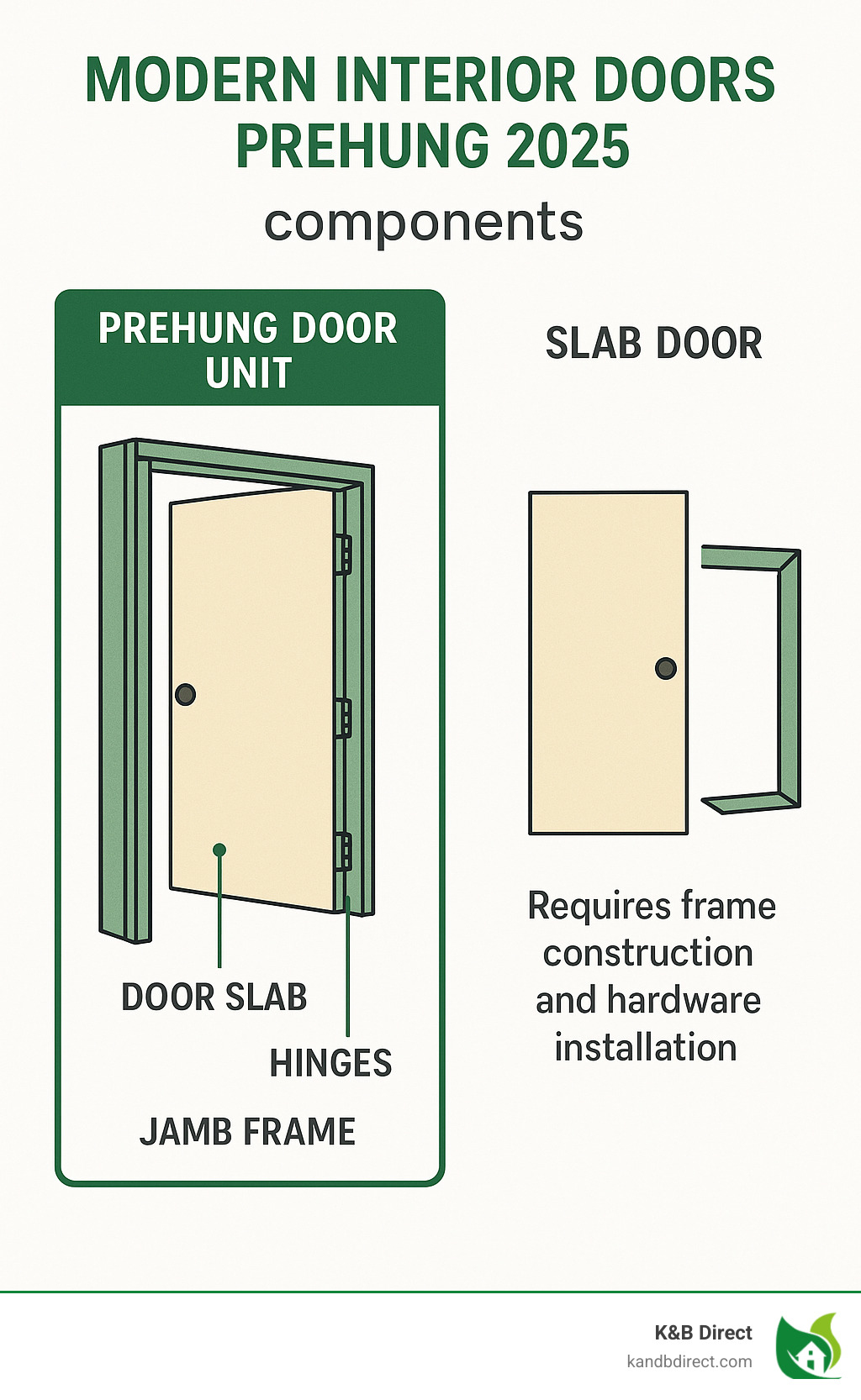 MODERN INTERIOR DOORS PREHUNG 2025

components

PREHUNG DOOR UNIT

DOOR SLAB

HINGES

JAMB FRAME

SLAB DOOR

Requires frame construction and hardware installation

K&B Direct
kandbdirect.com