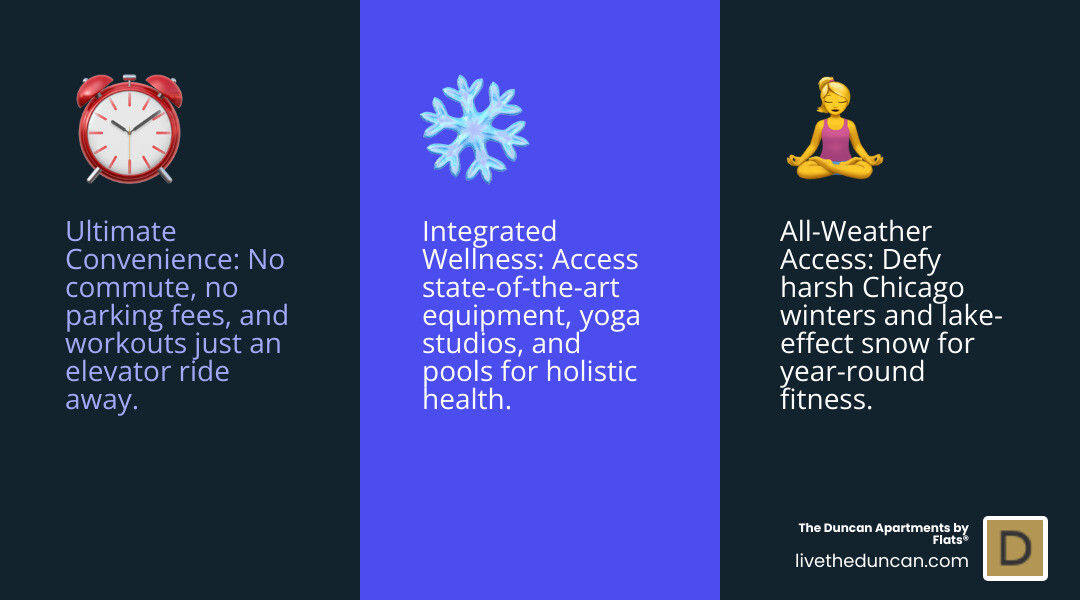 Ultimate Convenience: No commute, no parking fees, and workouts just an elevator ride away.

Integrated Wellness: Access state-of-the-art equipment, yoga studios, and pools for holistic health.

All-Weather Access: Defy harsh Chicago winters and lake-effect snow for year-round fitness.

The Duncan Apartments by Flats®
livetheduncan.com

D