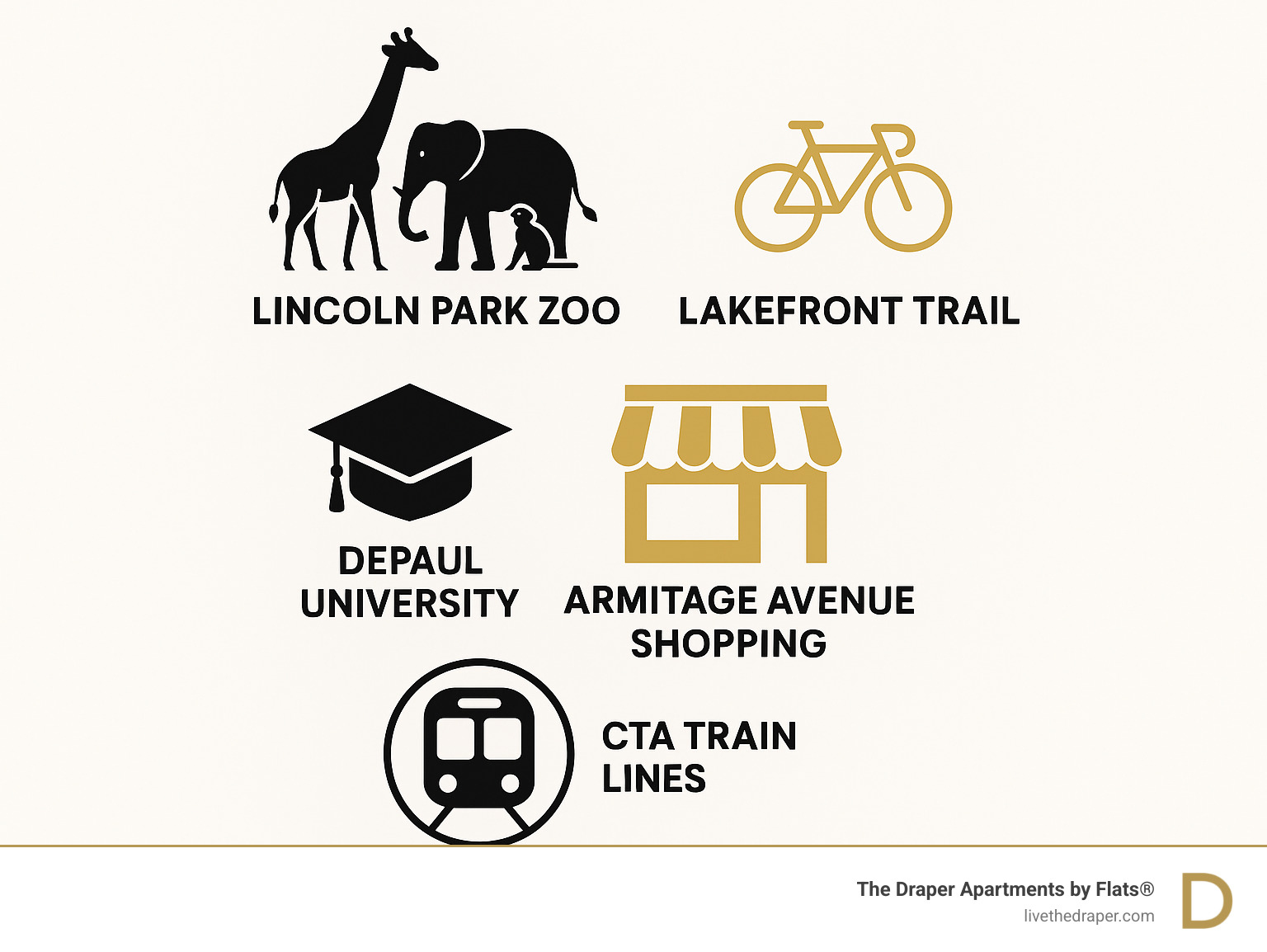 LINCOLN PARK ZOO

LAKEFRONT TRAIL

DEPAUL UNIVERSITY

ARMITAGE AVENUE SHOPPING

CTA TRAIN LINES

The Draper Apartments by Flats®
livethedraper.com

D