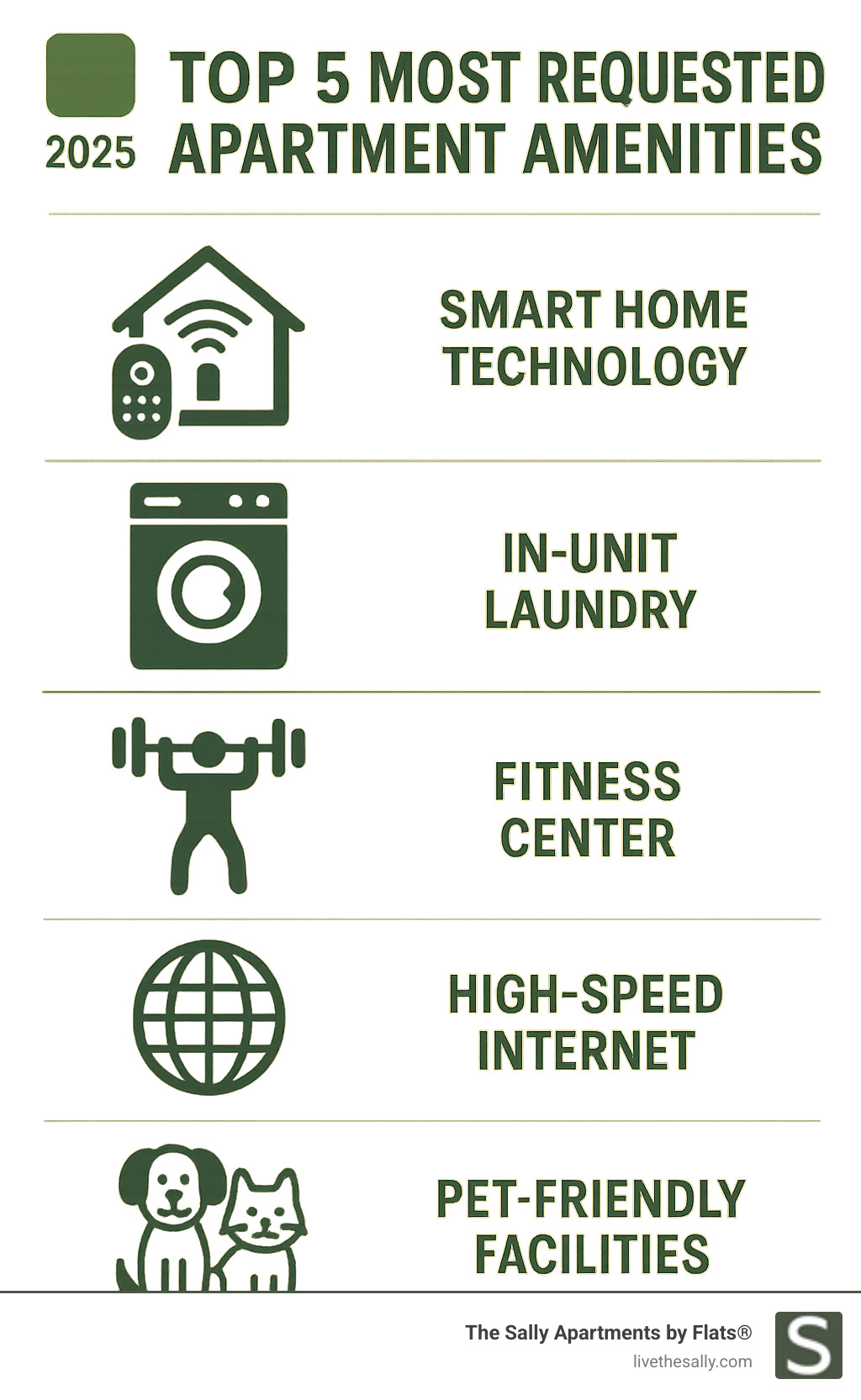 2025

TOP 5 MOST REQUESTED APARTMENT AMENITIES

SMART HOME TECHNOLOGY

IN-UNIT LAUNDRY

FITNESS CENTER

HIGH-SPEED INTERNET

PET-FRIENDLY FACILITIES

The Sally Apartments by Flats®
livethesally.com

S